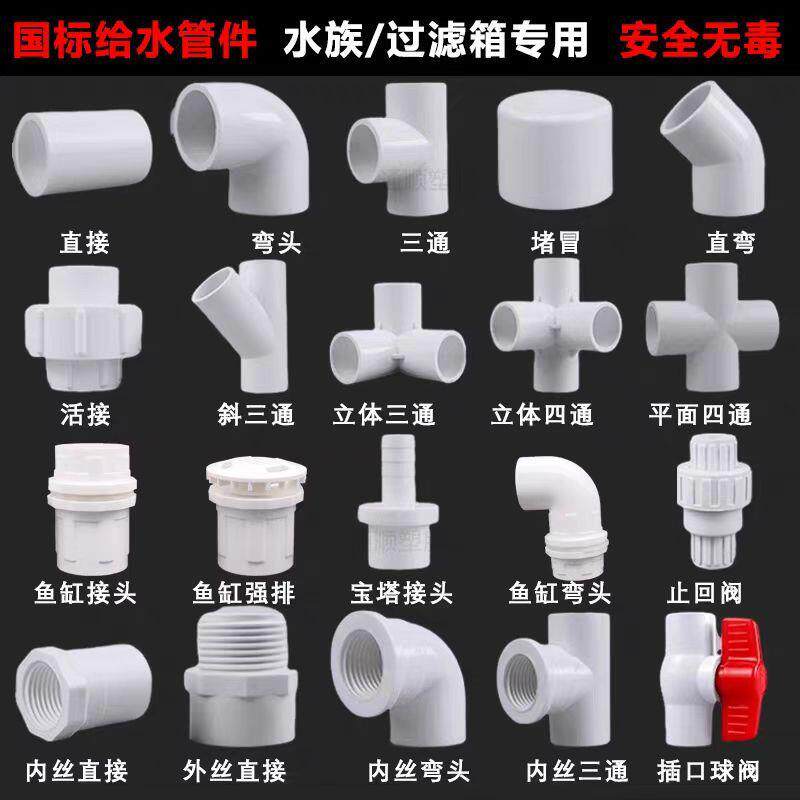 国标给水管件 水族/过滤箱专用 安全无毒

直接 弯头 三通 堵冒 直弯

活接 斜三通 立体三通 立体四通 平面四通

鱼缸接头 鱼缸强排 宝塔接头 鱼缸弯头 止回阀

内丝直接 外丝直接 内丝弯头 内丝三通 插口球阀