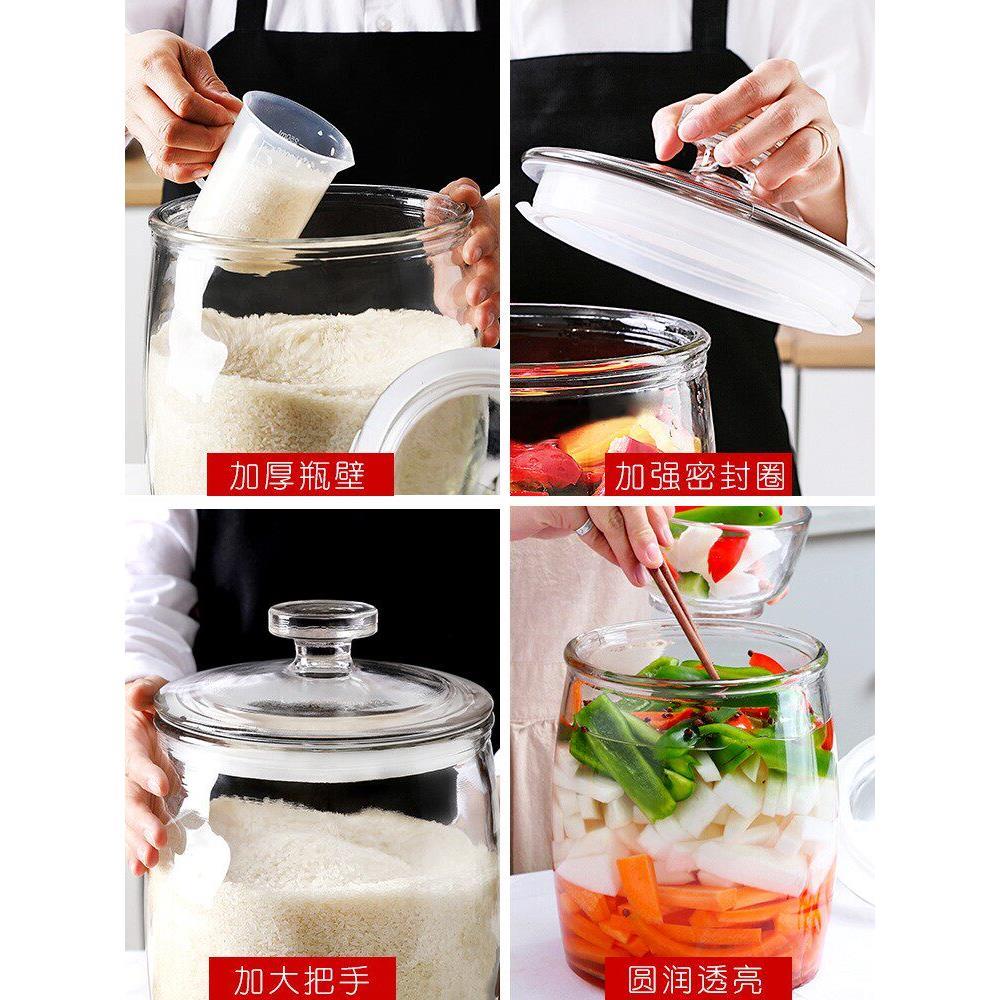 加厚瓶壁

加强密封圈

加大把手

圆润透亮