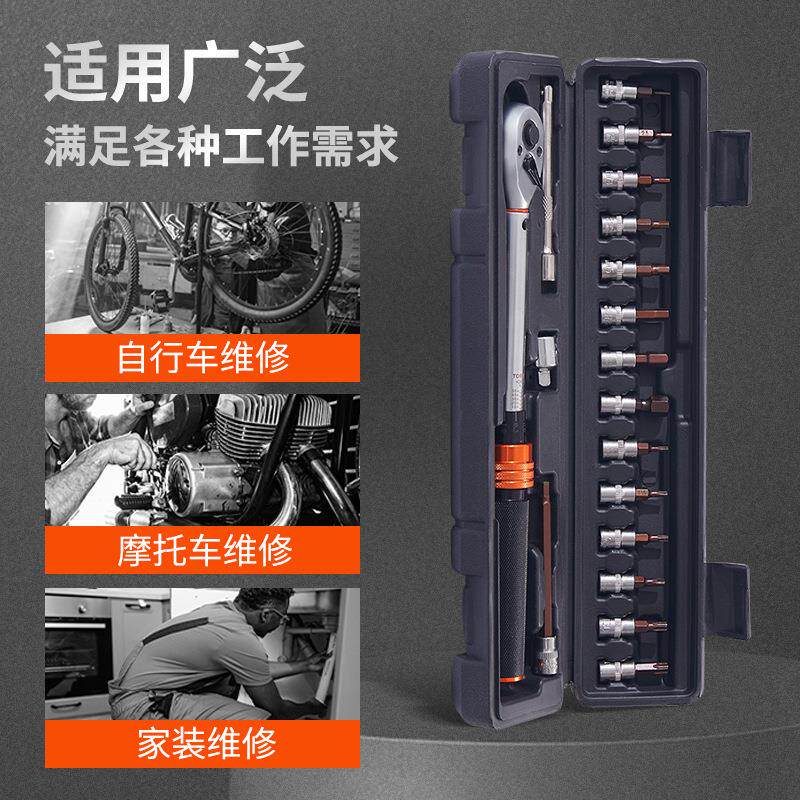 适用广泛
满足各种工作需求

自行车维修

摩托车维修

家装维修