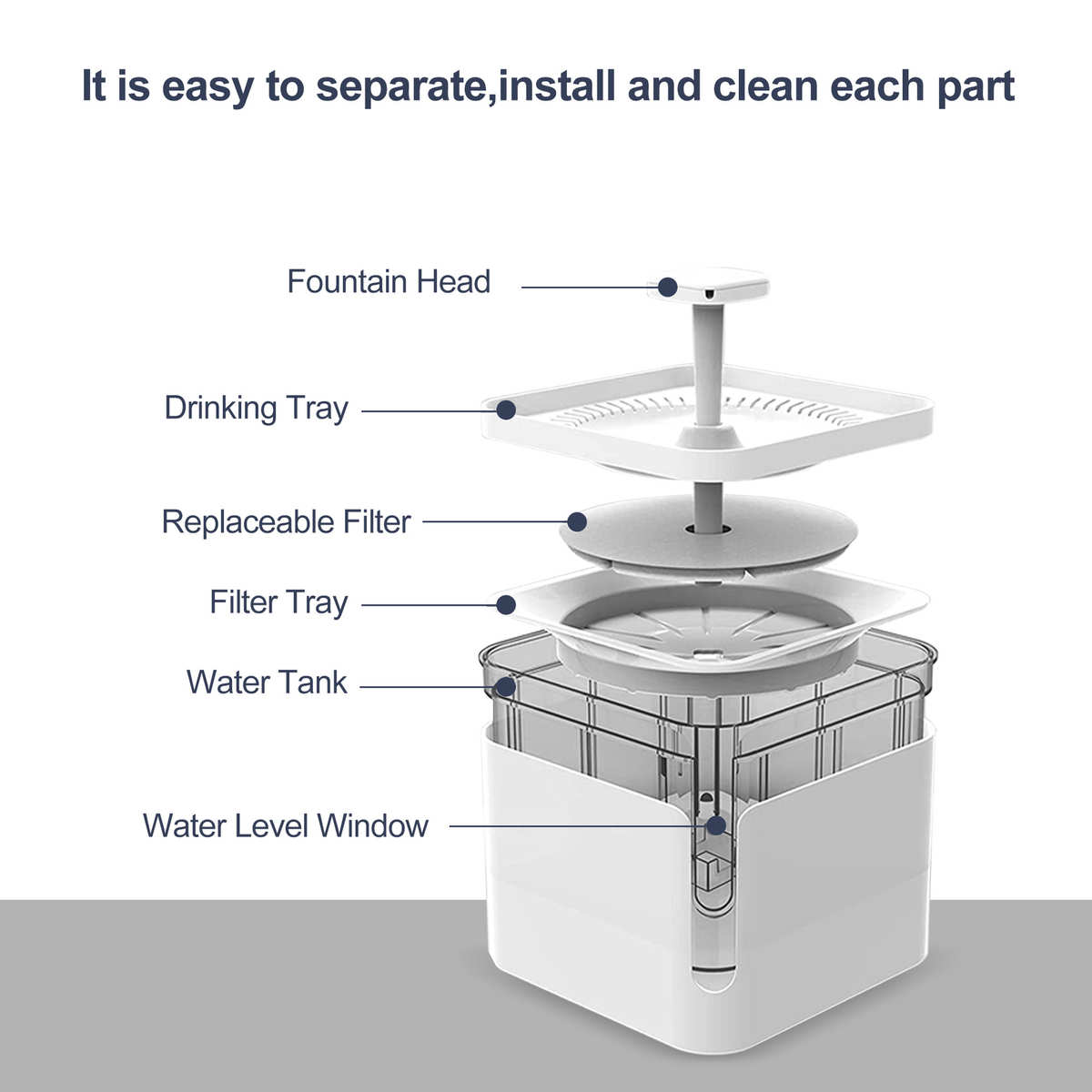 It is easy to separate,install and clean each part

Fountain Head

Drinking Tray

Replaceable Filter

Filter Tray

Water Tank

Water Level Window