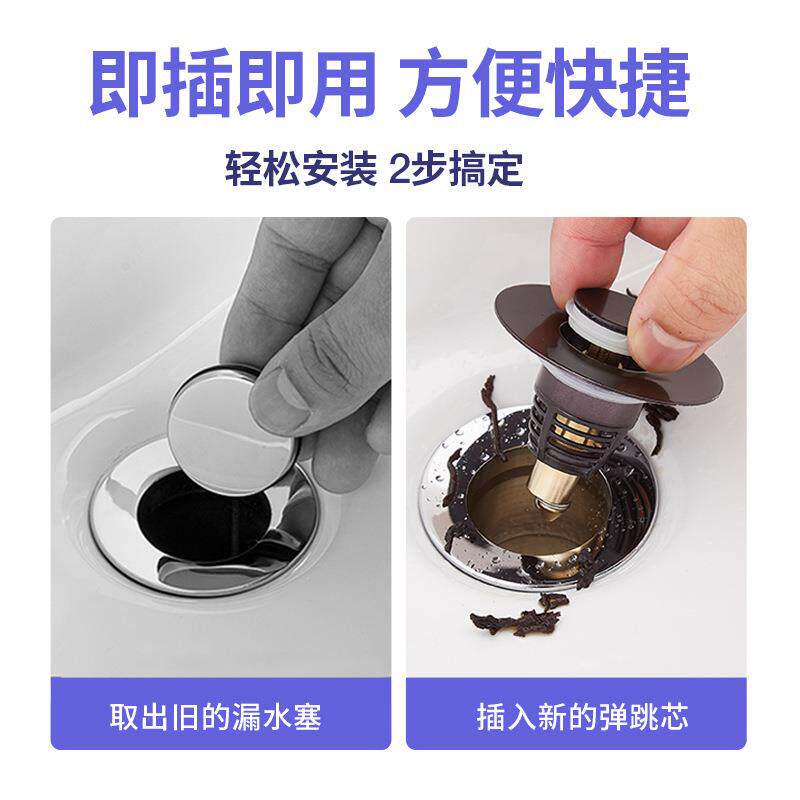 即插即用 方便快捷

轻松安装 2步搞定

取出旧的漏水塞

插入新的弹跳芯