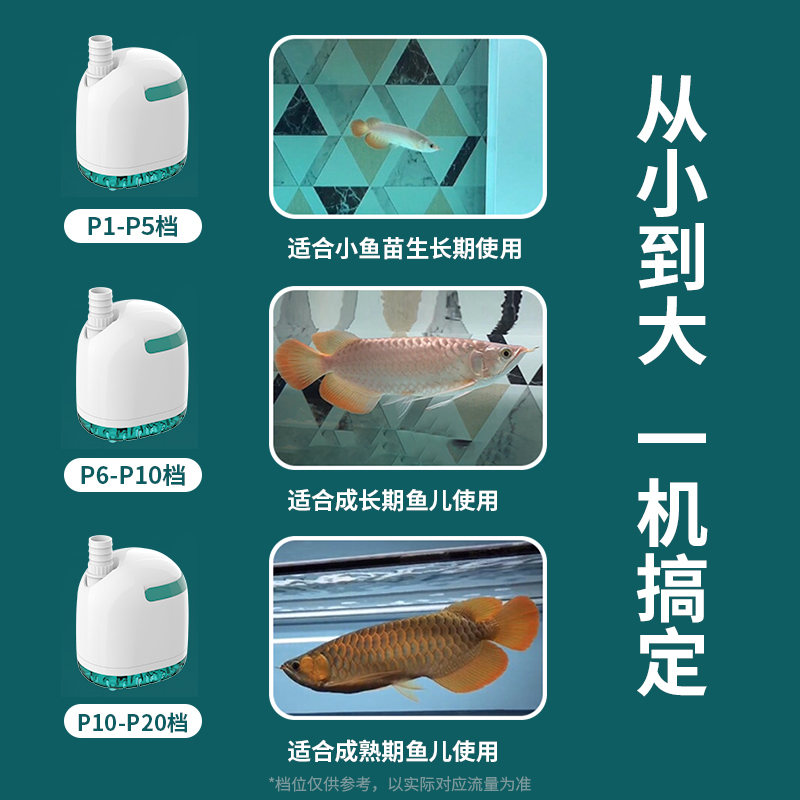 P1-P5档

适合小鱼苗生长期使用

P6-P10档

适合成长期鱼儿使用

P10-P20档

适合成熟期鱼儿使用

从小到大 一机搞定

*档位仅供参考，以实际对应流量为准