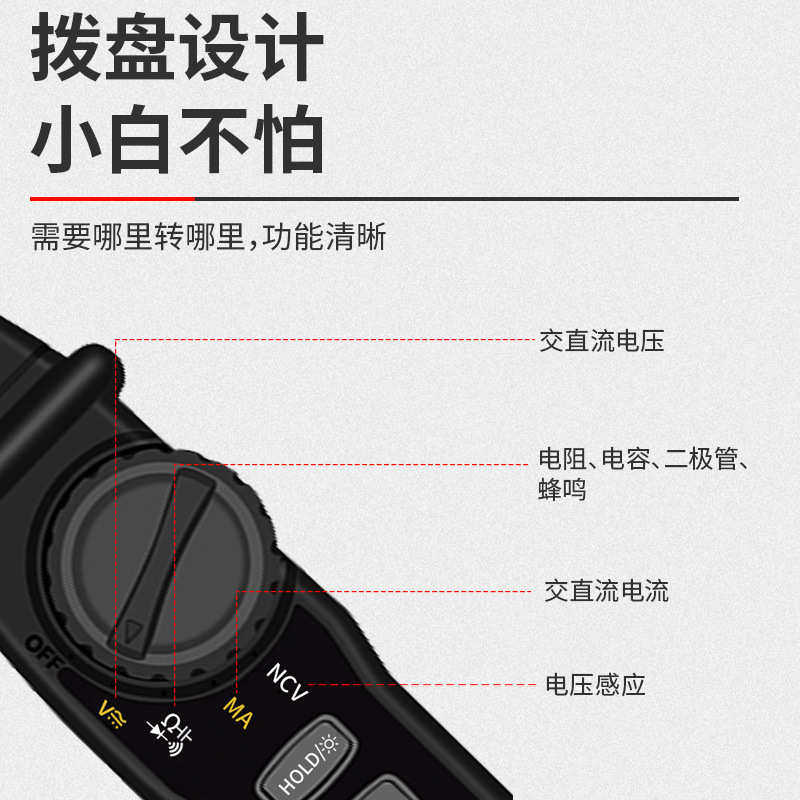 拨盘设计
小白不怕

需要哪里转哪里,功能清晰

交直流电压

电阻、电容、二极管、蜂鸣

交直流电流

电压感应

OFF

V

MA

NCV

HOLD/