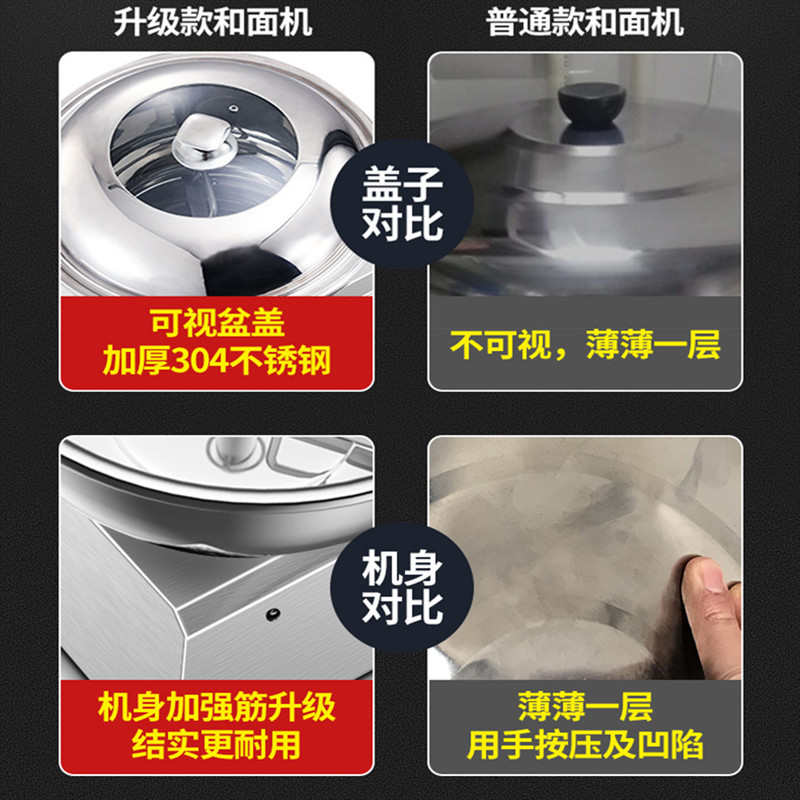 升级款和面机

普通款和面机

盖子对比

可视盆盖
加厚304不锈钢

不可视，薄薄一层

机身对比

机身加强筋升级
结实更耐用

薄薄一层
用手按压及凹陷