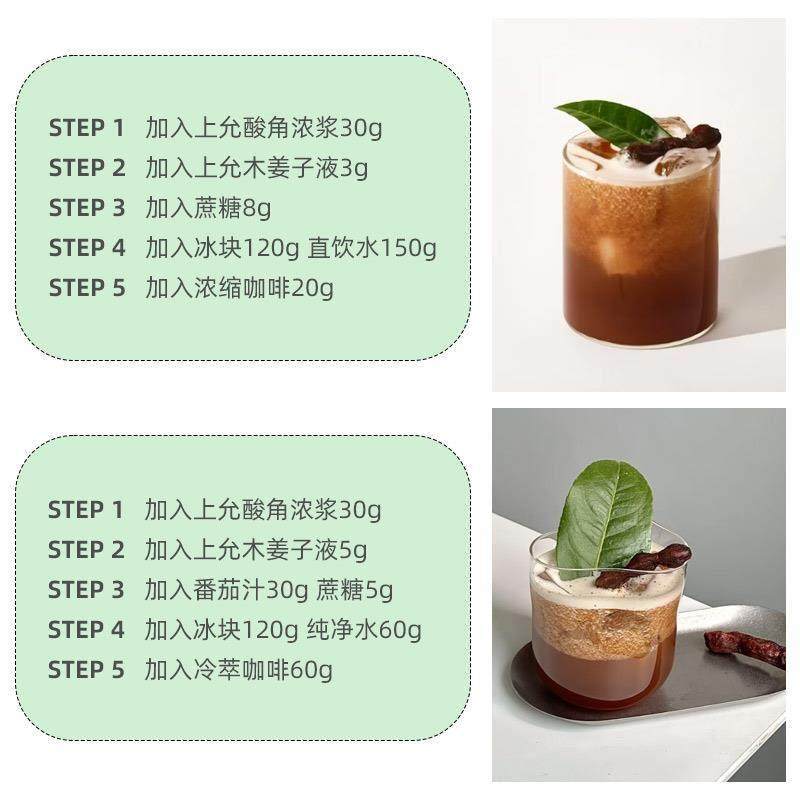 STEP 1 加入上允酸角浓浆30g
STEP 2 加入上允木姜子液3g
STEP 3 加入蔗糖8g
STEP 4 加入冰块120g 直饮水150g
STEP 5 加入浓缩咖啡20g

STEP 1 加入上允酸角浓浆30g
STEP 2 加入上允木姜子液5g
STEP 3 加入番茄汁30g 蔗糖5g
STEP 4 加入冰块120g 纯净水60g
STEP 5 加入冷萃咖啡60g