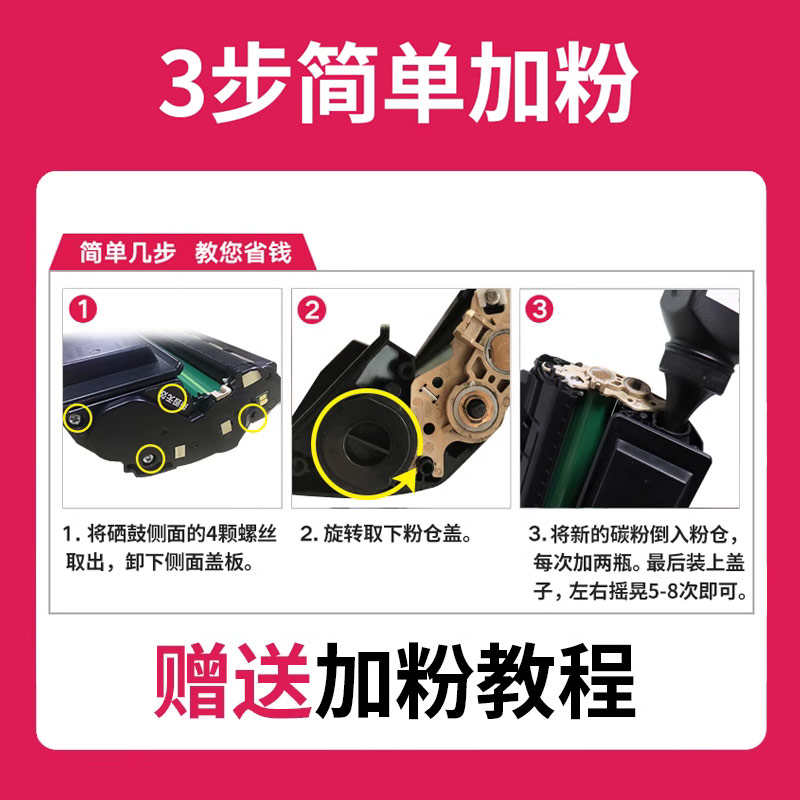 3步简单加粉

简单几步 教您省钱

①

②

③

1. 将硒鼓侧面的4颗螺丝取出，卸下侧面盖板。

2. 旋转取下粉仓盖。

3. 将新的碳粉倒入粉仓，每次加两瓶。最后装上盖子，左右摇晃5-8次即可。

赠送加粉教程