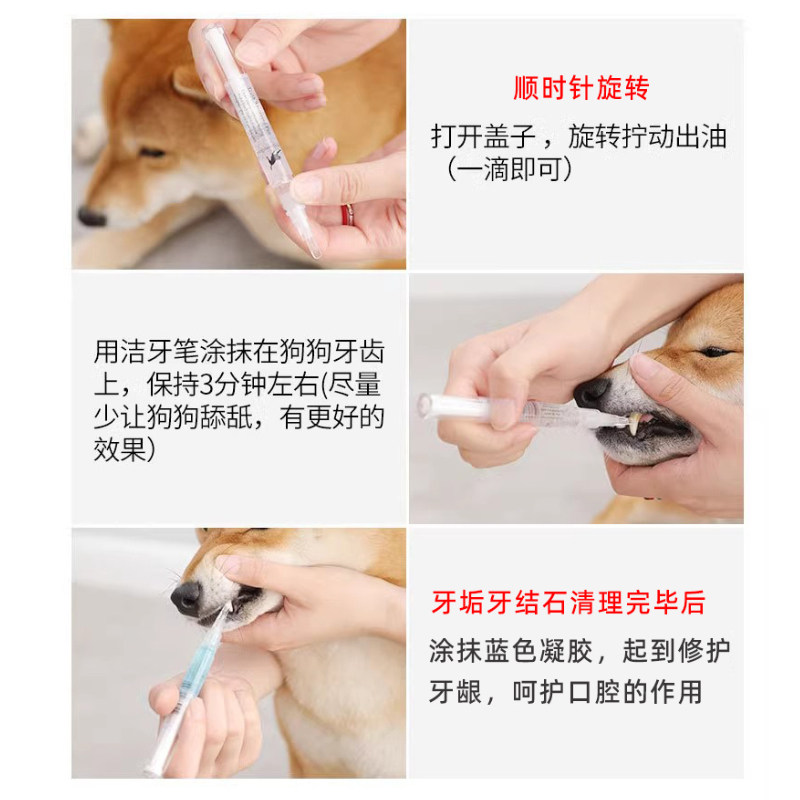 顺时针旋转

打开盖子，旋转拧动出油（一滴即可）

用洁牙笔涂抹在狗狗牙齿上，保持3分钟左右(尽量少让狗狗舔舐，有更好的效果)

牙垢牙结石清理完毕后

涂抹蓝色凝胶，起到修护牙龈，呵护口腔的作用