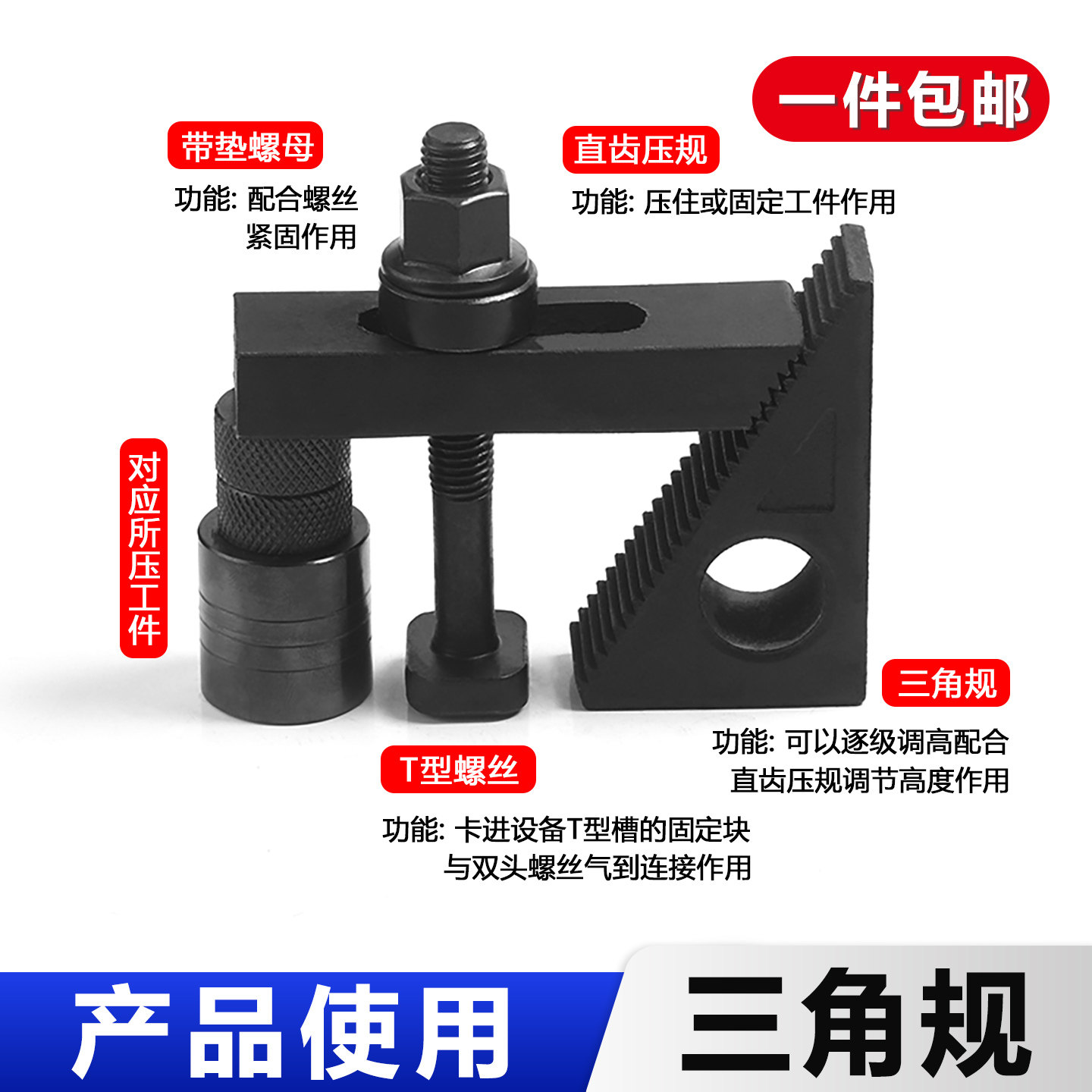 一件包邮

带垫螺母

功能: 配合螺丝紧固作用

直齿压规

功能: 压住或固定工件作用

对应所压工件

三角规

功能: 可以逐级调高配合直齿压规调节高度作用

T型螺丝

功能: 卡进设备T型槽的固定块与双头螺丝气到连接作用

产品使用

三角规