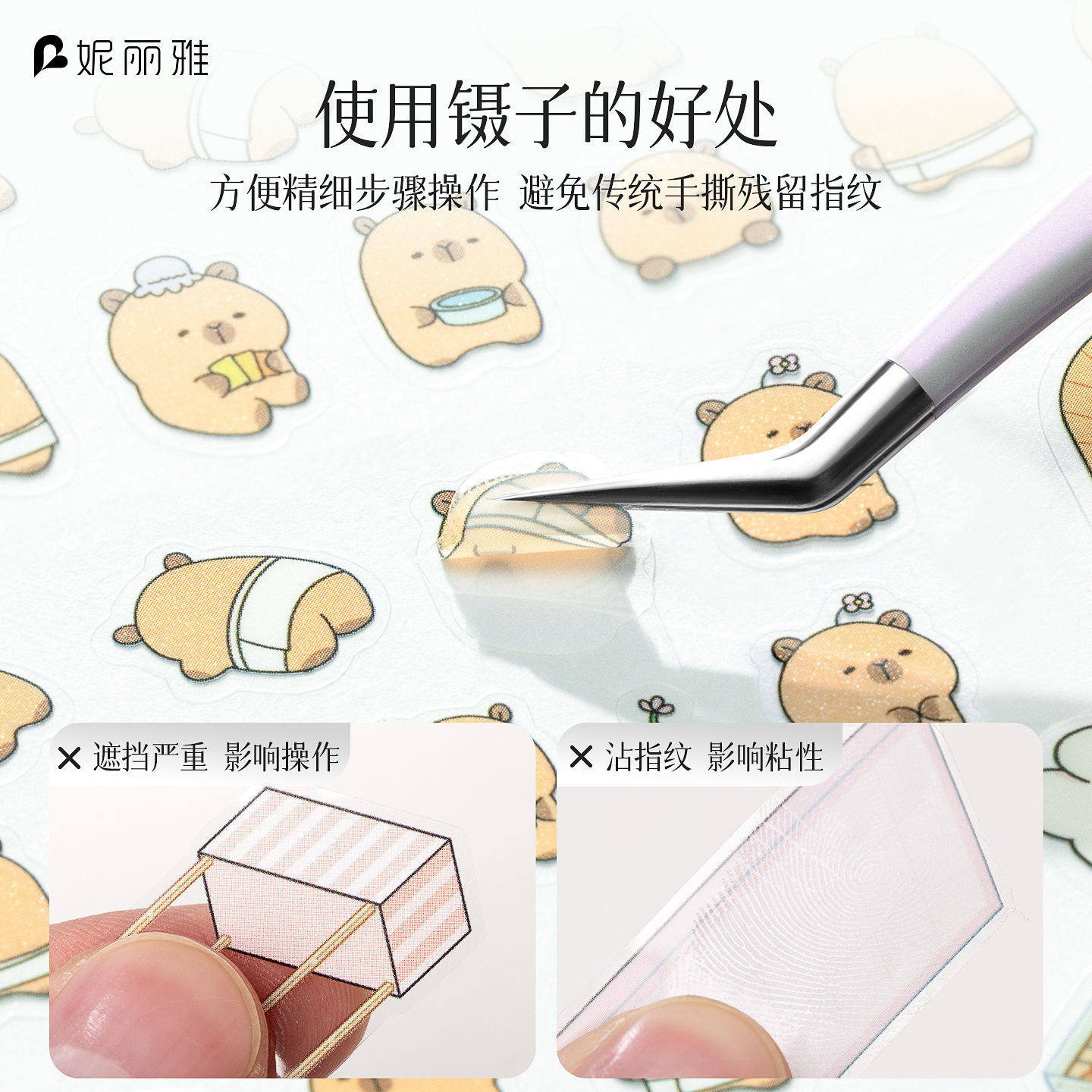 妮丽雅

使用镊子的好处

方便精细步骤操作 避免传统手撕残留指纹

✕ 遮挡严重 影响操作

✕ 沾指纹 影响粘性