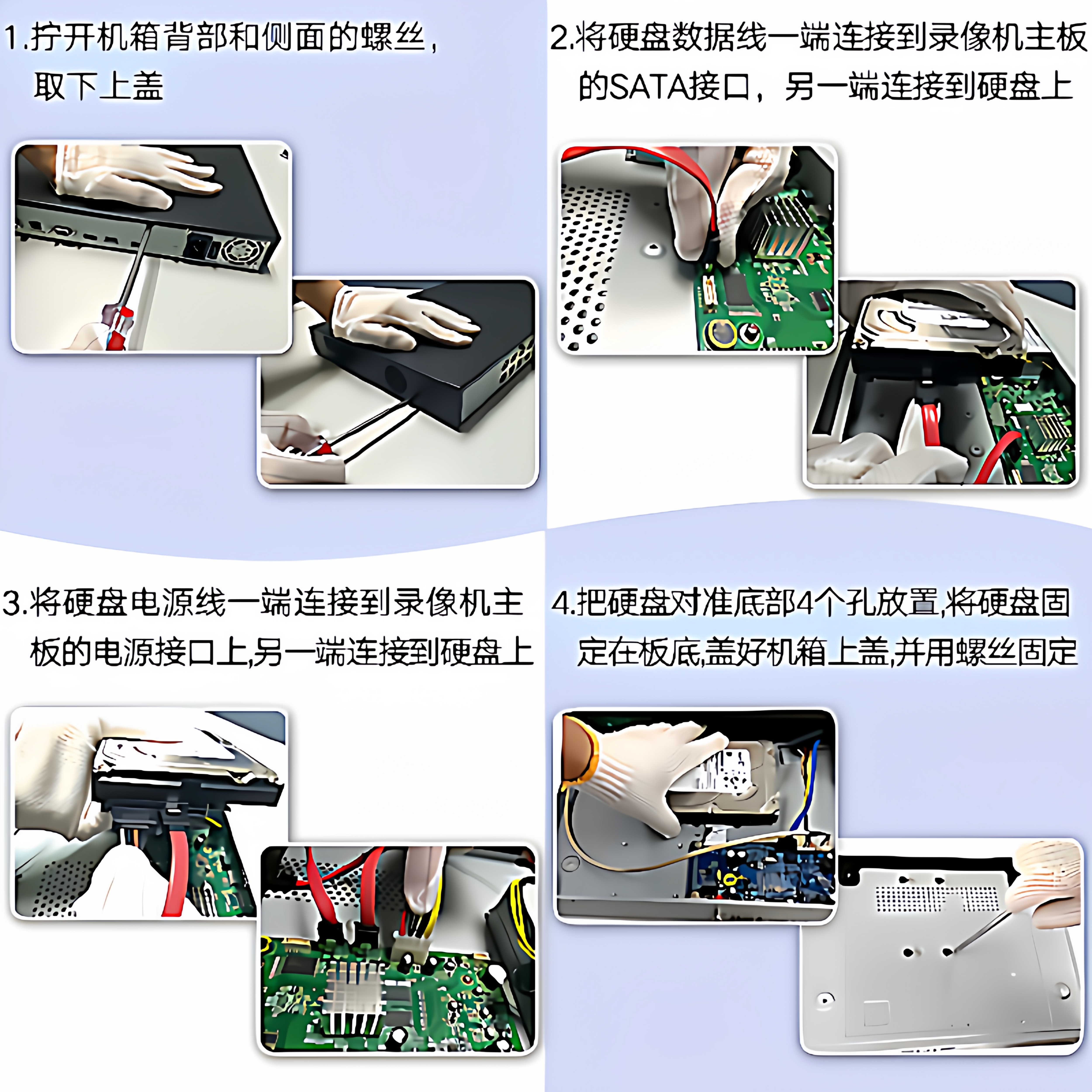 1.拧开机箱背部和侧面的螺丝，取下上盖

2.将硬盘数据线一端连接到录像机主板的SATA接口，另一端连接到硬盘上

3.将硬盘电源线一端连接到录像机主板的电源接口上,另一端连接到硬盘上

4.把硬盘对准底部4个孔放置,将硬盘固定在板底,盖好机箱上盖,并用螺丝固定