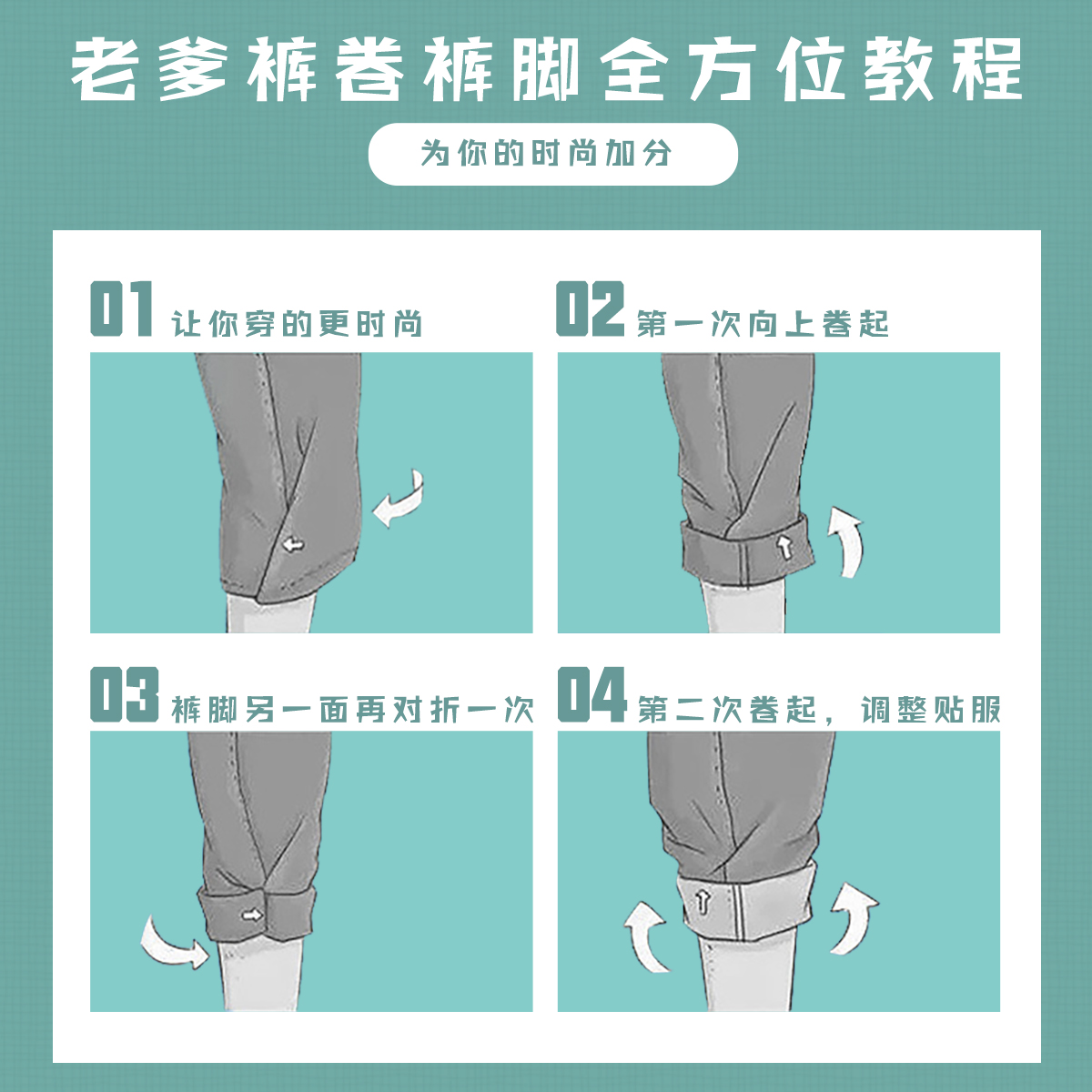 老爹裤卷裤脚全方位教程

为你的时尚加分

01 让你穿的更时尚

02 第一次向上卷起

03 裤脚另一面再对折一次

04 第二次卷起，调整贴服