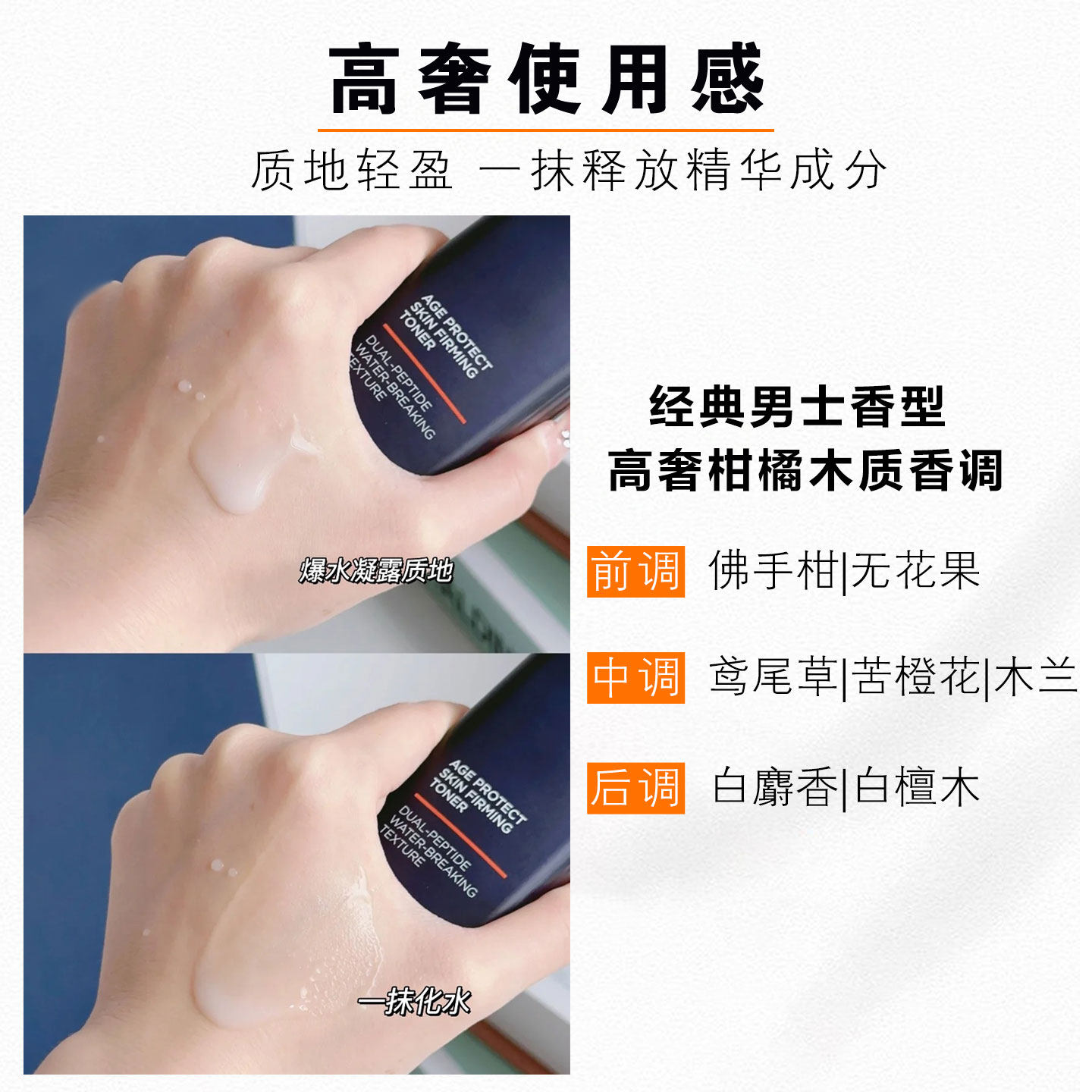 高奢使用感

质地轻盈 一抹释放精华成分

AGE PROTECT SKIN FIRMING TONER

DUAL-PEPTIDE WATER-BREAKING TEXTURE

爆水凝露质地

AGE PROTECT SKIN FIRMING TONER

DUAL-PEPTIDE WATER-BREAKING TEXTURE

一抹化水

经典男士香型
高奢柑橘木质香调

前调 佛手柑|无花果

中调 鸢尾草|苦橙花|木兰

后调 白麝香|白檀木