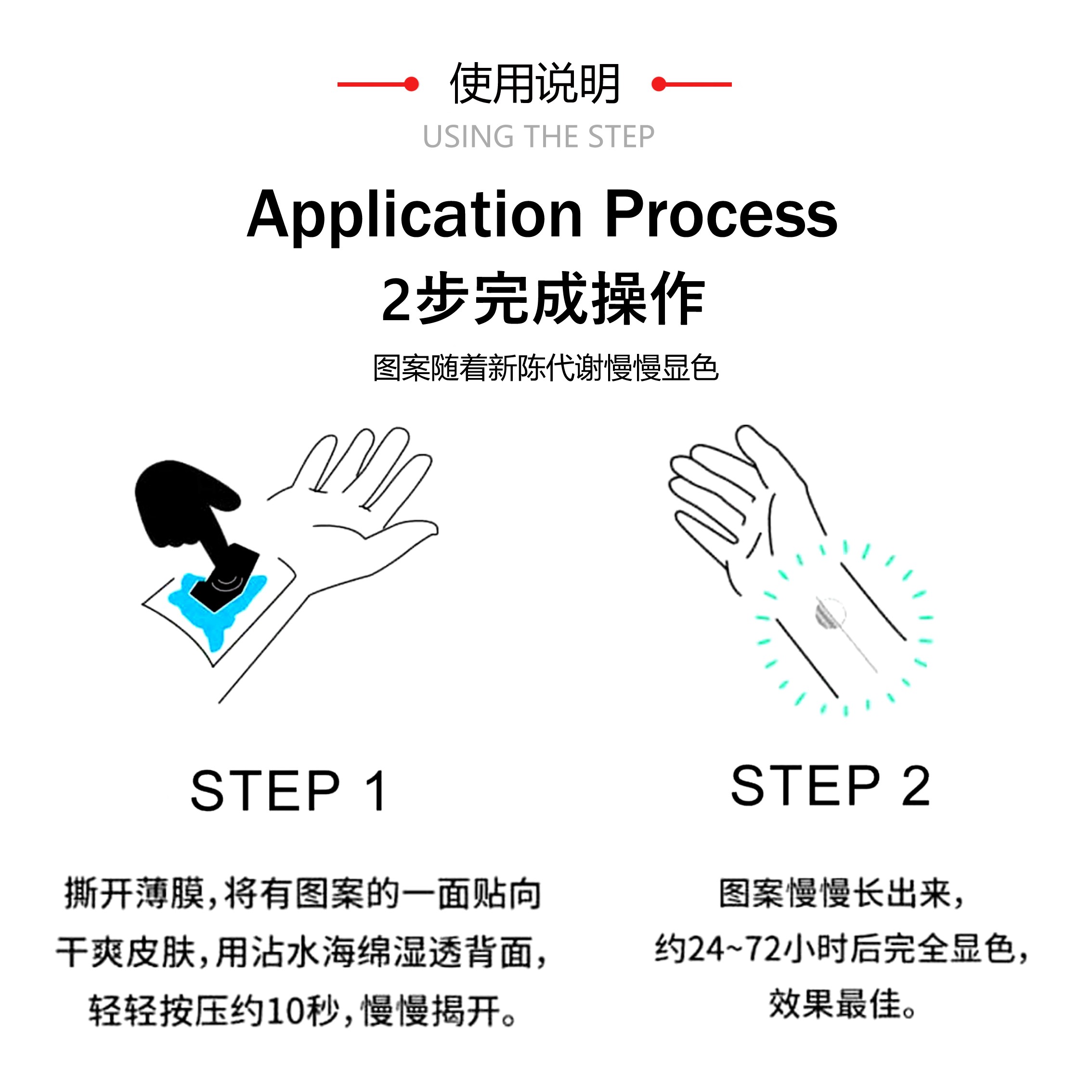 使用说明
USING THE STEP

Application Process
2步完成操作

图案随着新陈代谢慢慢显色

STEP 1

撕开薄膜，将有图案的一面贴向干爽皮肤，用沾水海绵湿透背面，轻轻按压约10秒，慢慢揭开。

STEP 2

图案慢慢长出来，约24~72小时后完全显色，效果最佳。