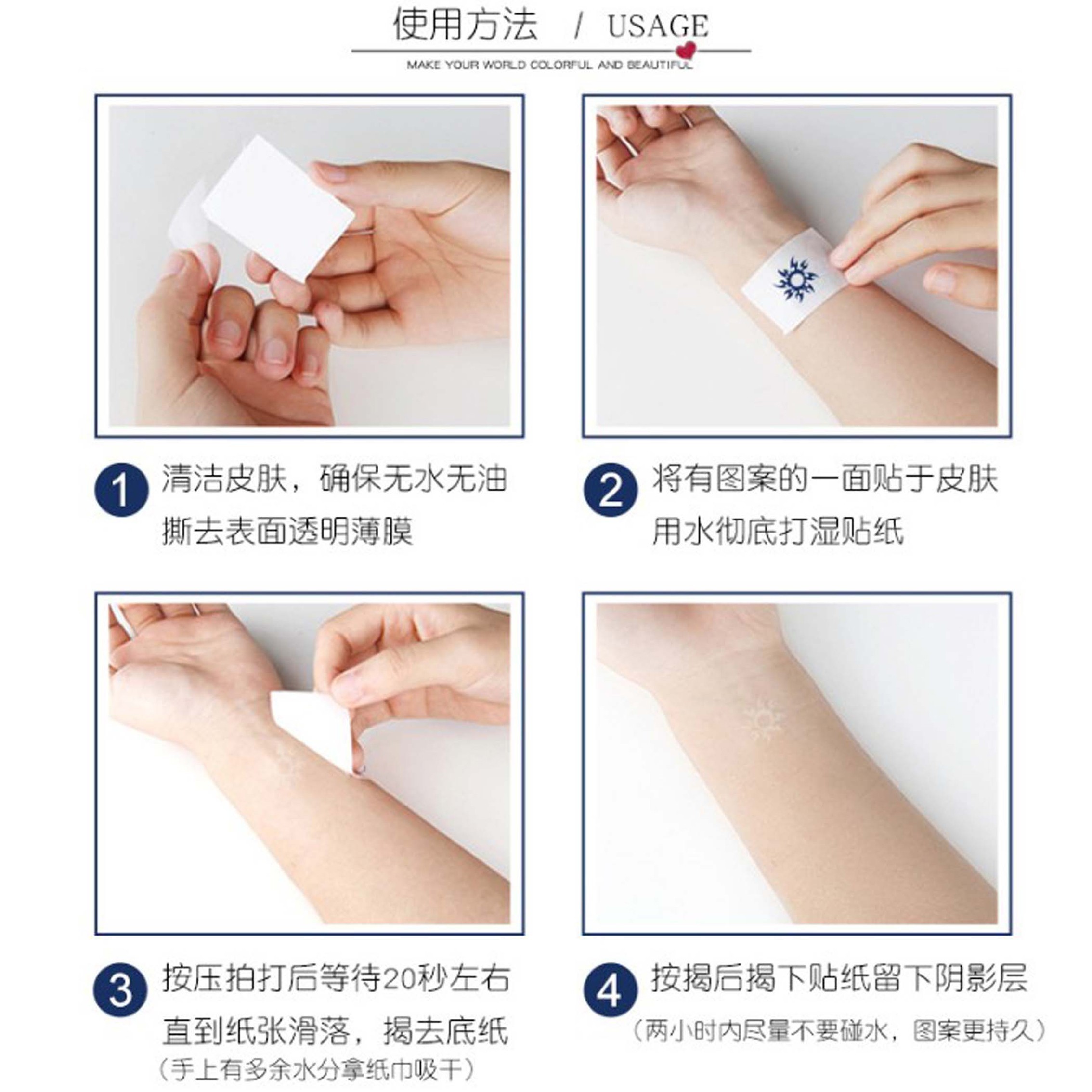 使用方法 / USAGE

MAKE YOUR WORLD COLORFUL AND BEAUTIFUL

1 清洁皮肤，确保无水无油
撕去表面透明薄膜

2 将有图案的一面贴于皮肤
用水彻底打湿贴纸

3 按压拍打后等待20秒左右
直到纸张滑落，揭去底纸
（手上有多余水分拿纸巾吸干）

4 按揭后揭下贴纸留下阴影层
（两小时内尽量不要碰水，图案更持久）