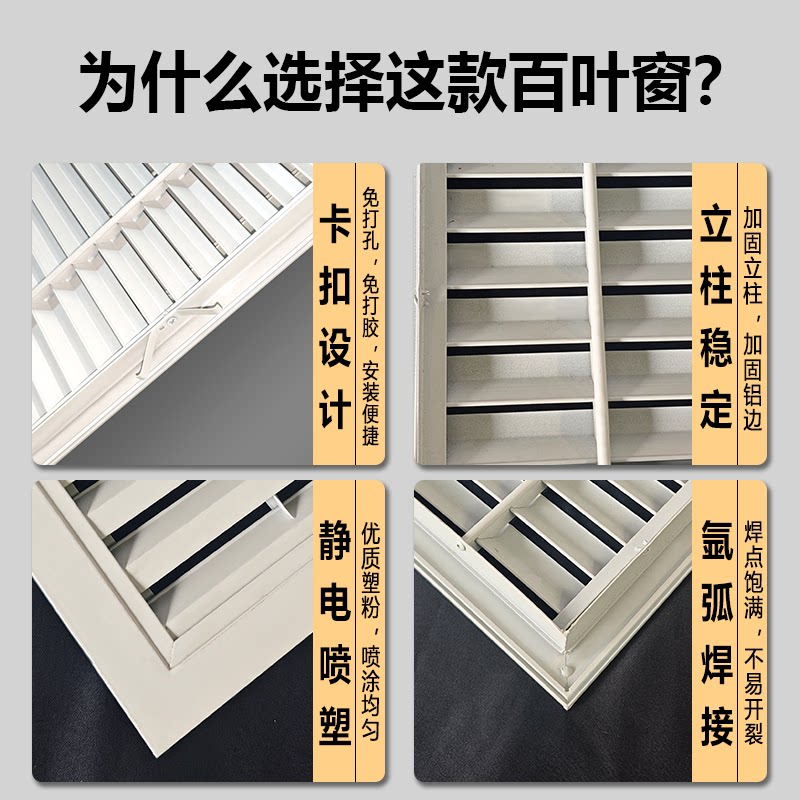 为什么选择这款百叶窗?

卡扣设计

免打孔，免打胶，安装便捷

立柱稳定

加固立柱，加固铝边

静电喷塑

优质塑粉，喷涂均匀

氩弧焊接

焊点饱满，不易开裂