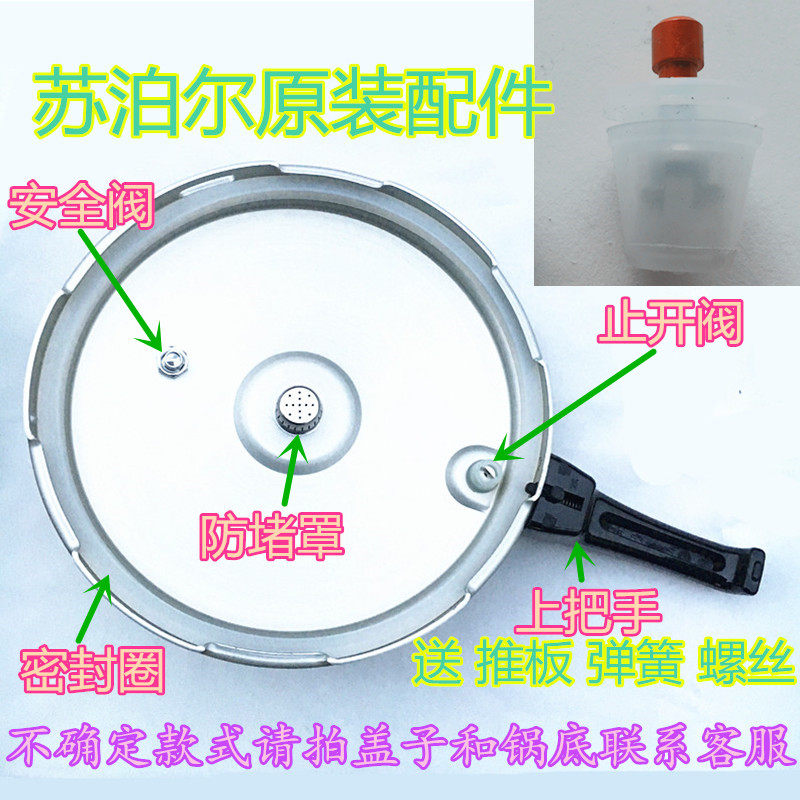 苏泊尔原装配件

安全阀

止开阀

防堵罩

上把手

送 推板 弹簧 螺丝

密封圈

不确定款式请拍盖子和锅底联系客服