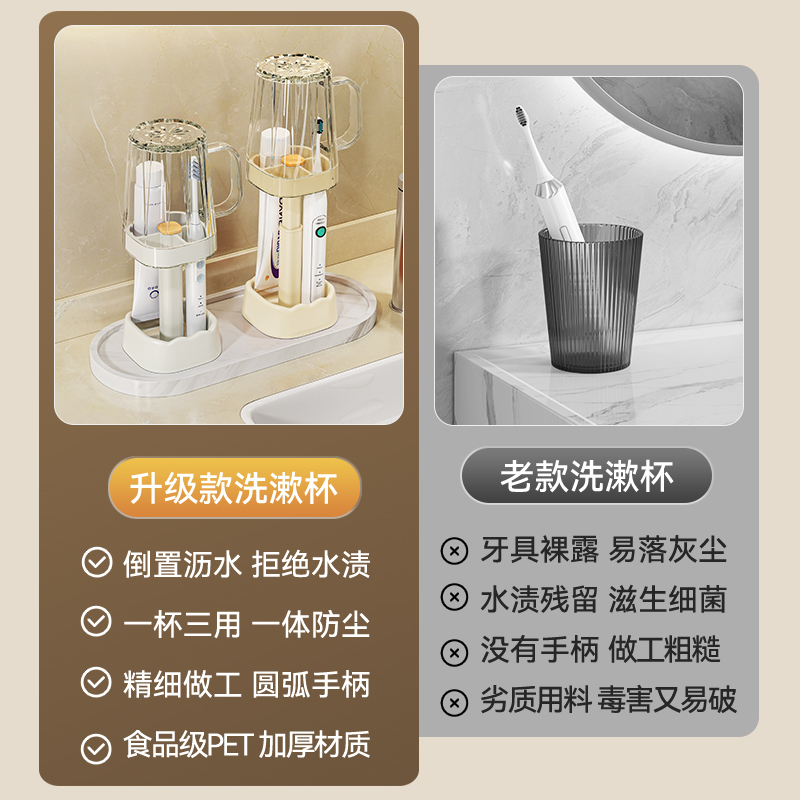 升级款洗漱杯

倒置沥水 拒绝水渍

一杯三用 一体防尘

精细做工 圆弧手柄

食品级PET 加厚材质

老款洗漱杯

牙具裸露 易落灰尘

水渍残留 滋生细菌

没有手柄 做工粗糙

劣质用料 毒害又易破