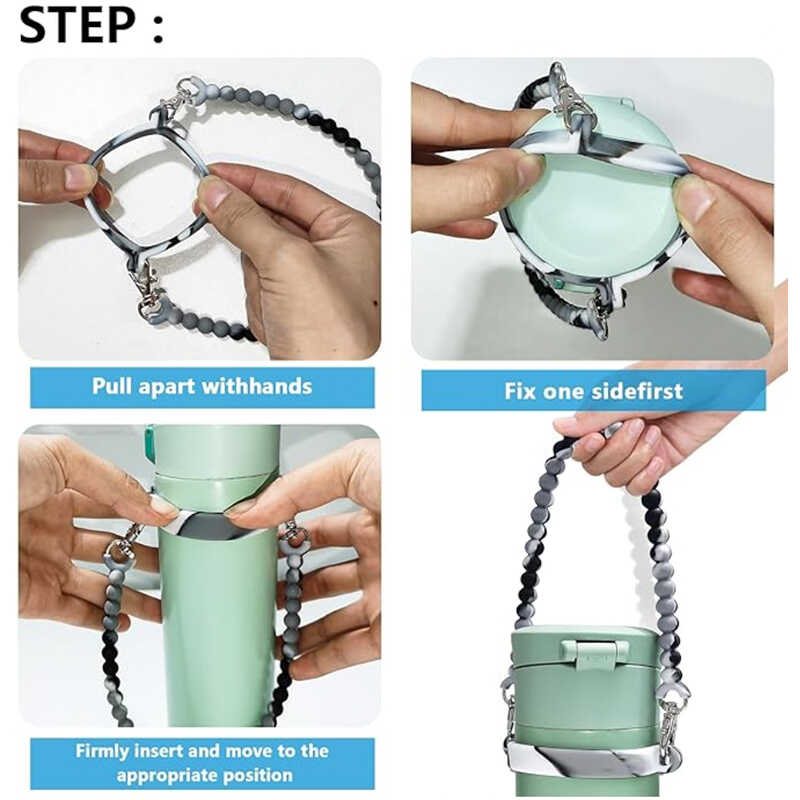 STEP :

Pull apart withhands

Fix one sidefirst

Firmly insert and move to the appropriate position