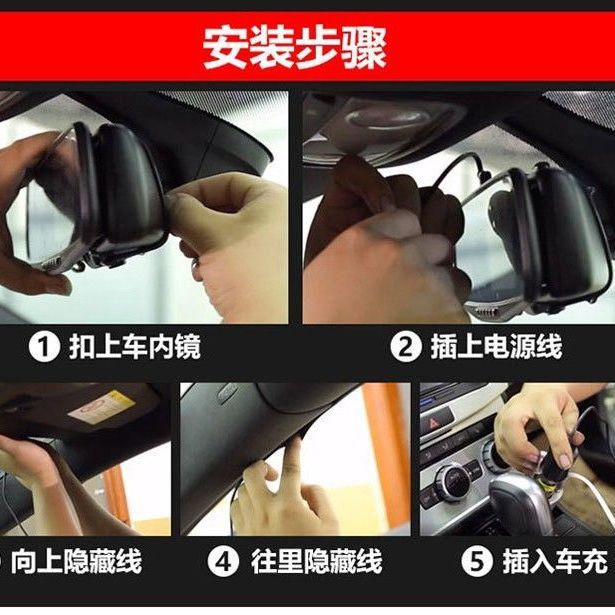 安装步骤

① 扣上车内镜

② 插上电源线

向上隐藏线

④ 往里隐藏线

⑤ 插入车充