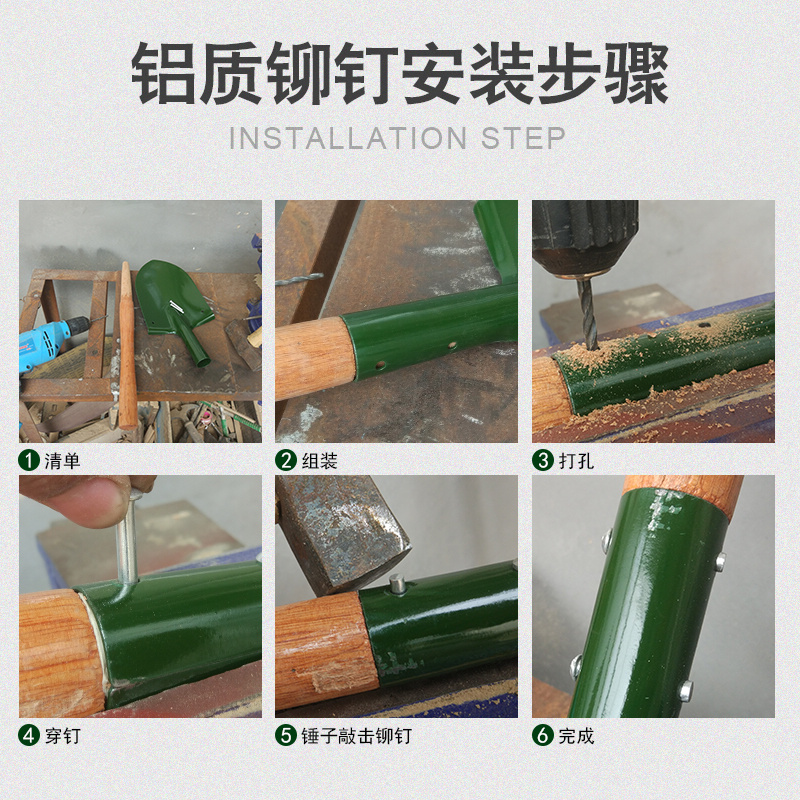 铝质铆钉安装步骤

INSTALLATION STEP

1 清单

2 组装

3 打孔

4 穿钉

5 锤子敲击铆钉

6 完成