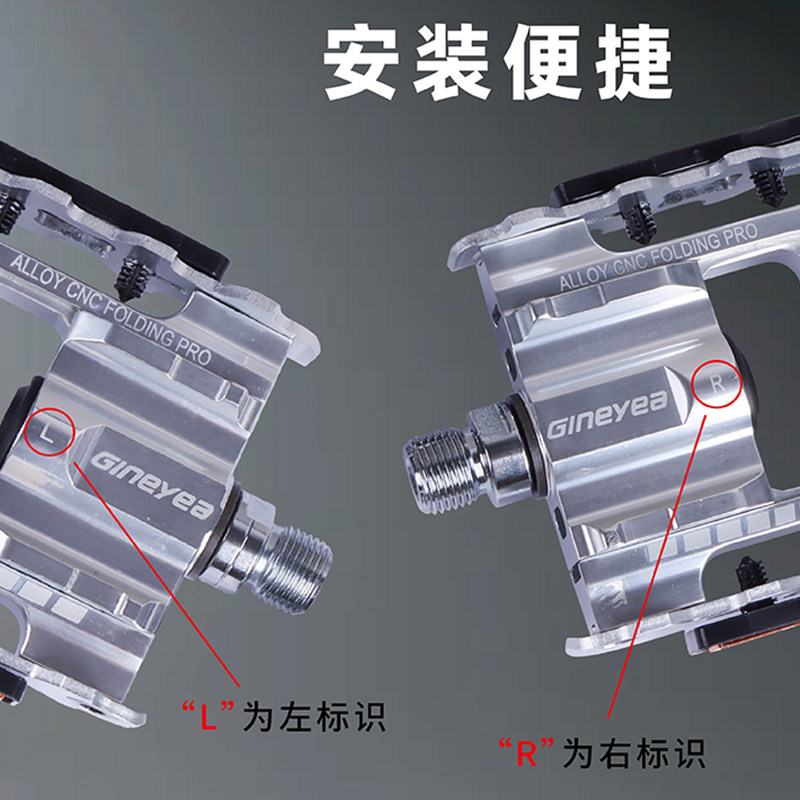 安装便捷

ALLOY CNC FOLDING PRO

L

Gineyea

ALLOY CNC FOLDING PRO

R

Gineyea

“L”为左标识

“R”为右标识