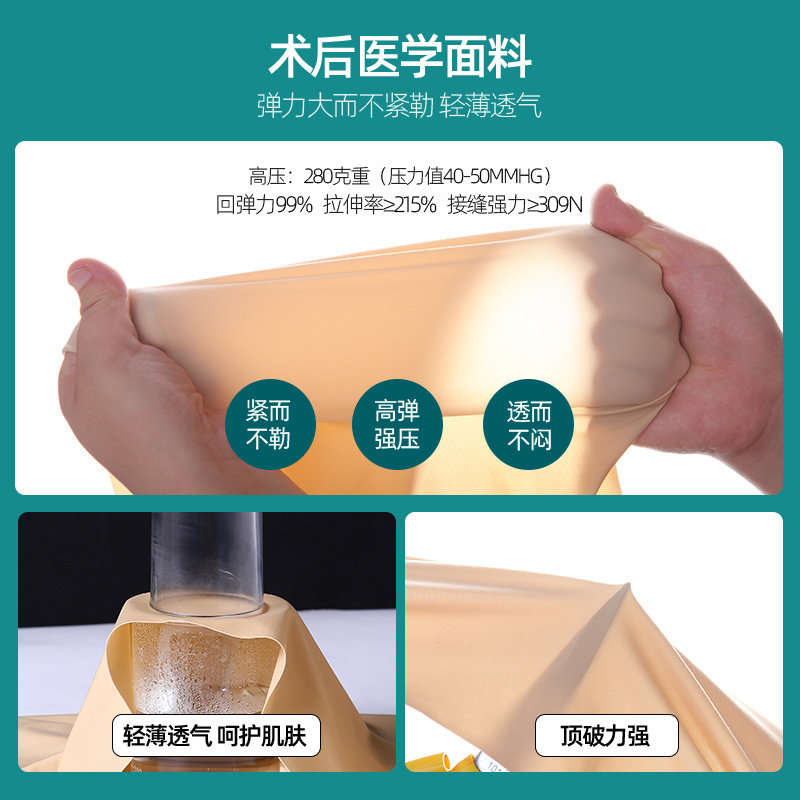 术后医学面料
弹力大而不紧勒 轻薄透气

高压：280克重（压力值40-50MMHG）
回弹力99% 拉伸率≥215% 接缝强力≥309N

紧而不勒

高弹强压

透而不闷

轻薄透气 呵护肌肤

顶破力强