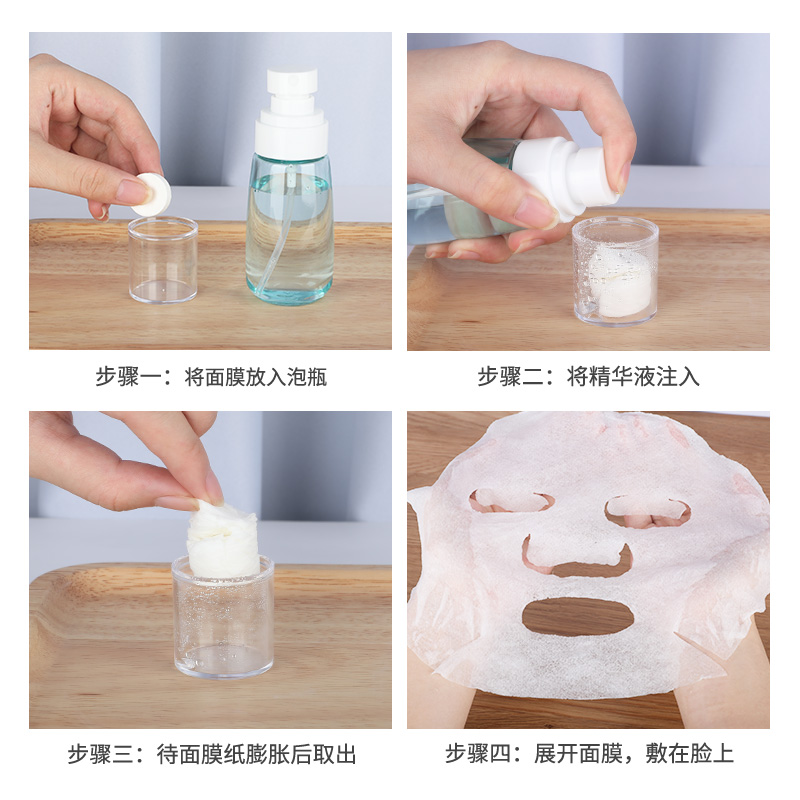 步骤一：将面膜放入泡瓶

步骤二：将精华液注入

步骤三：待面膜纸膨胀后取出

步骤四：展开面膜，敷在脸上