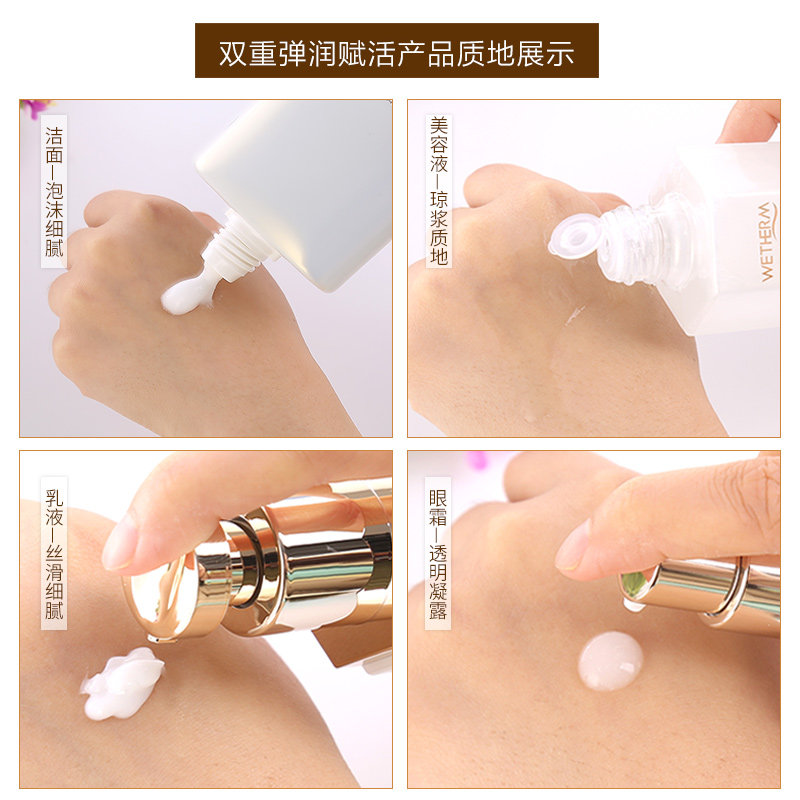 双重弹润赋活产品质地展示

洁面—泡沫细腻

美容液—琼浆质地

WETHERM

乳液—丝滑细腻

眼霜—透明凝露