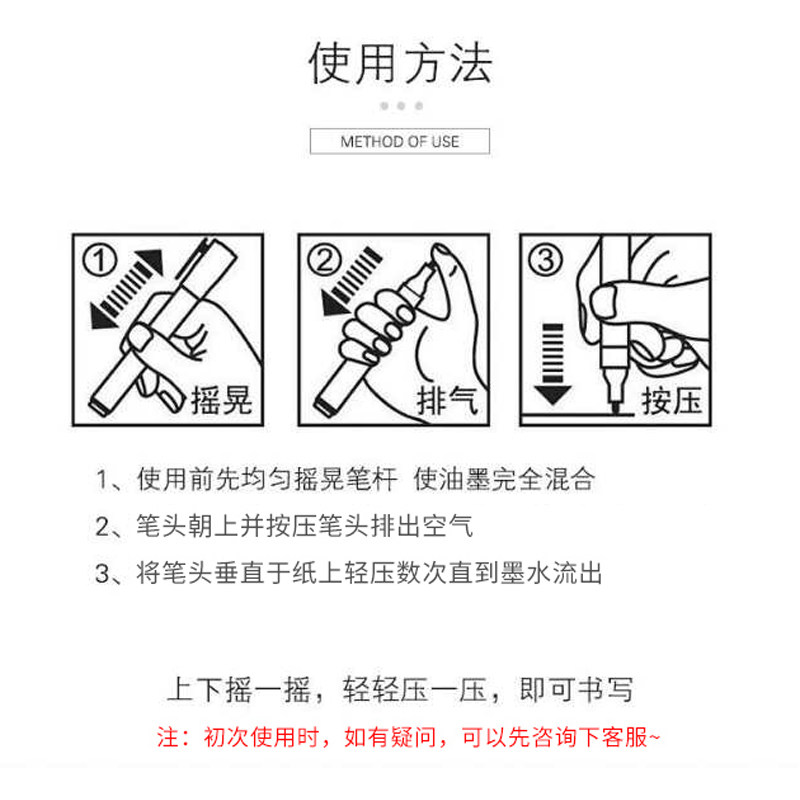 使用方法

METHOD OF USE

① 摇晃

② 排气

③ 按压

1、使用前先均匀摇晃笔杆 使油墨完全混合

2、笔头朝上并按压笔头排出空气

3、将笔头垂直于纸上轻压数次直到墨水流出

上下摇一摇，轻轻压一压，即可书写

注：初次使用时，如有疑问，可以先咨询下客服~