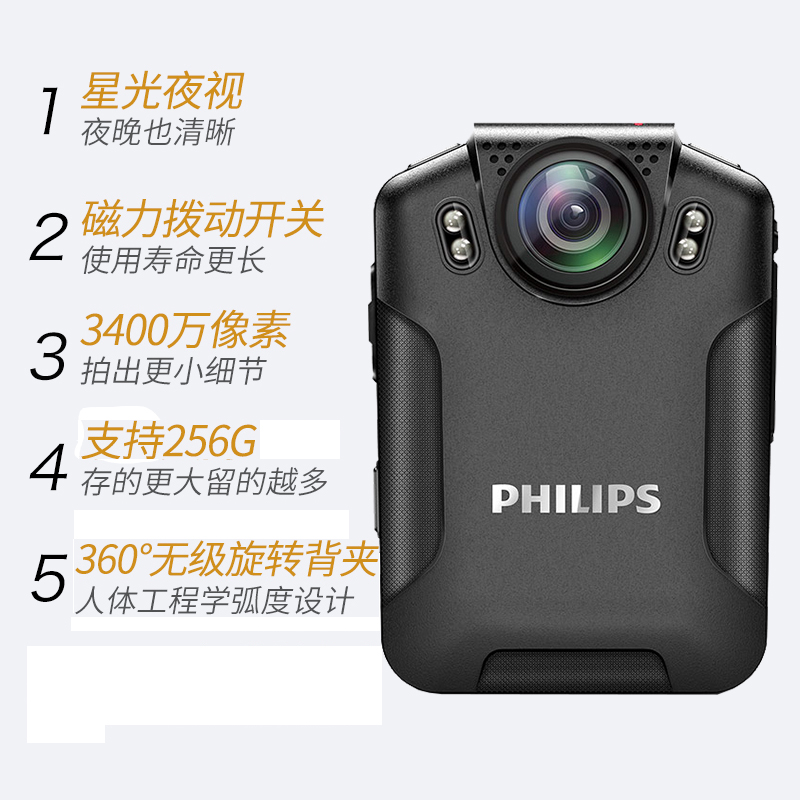 1 星光夜视
夜晚也清晰

2 磁力拨动开关
使用寿命更长

3 3400万像素
拍出更小细节

4 支持256G
存的更大留的越多

5 360°无级旋转背夹
人体工程学弧度设计

PHILIPS