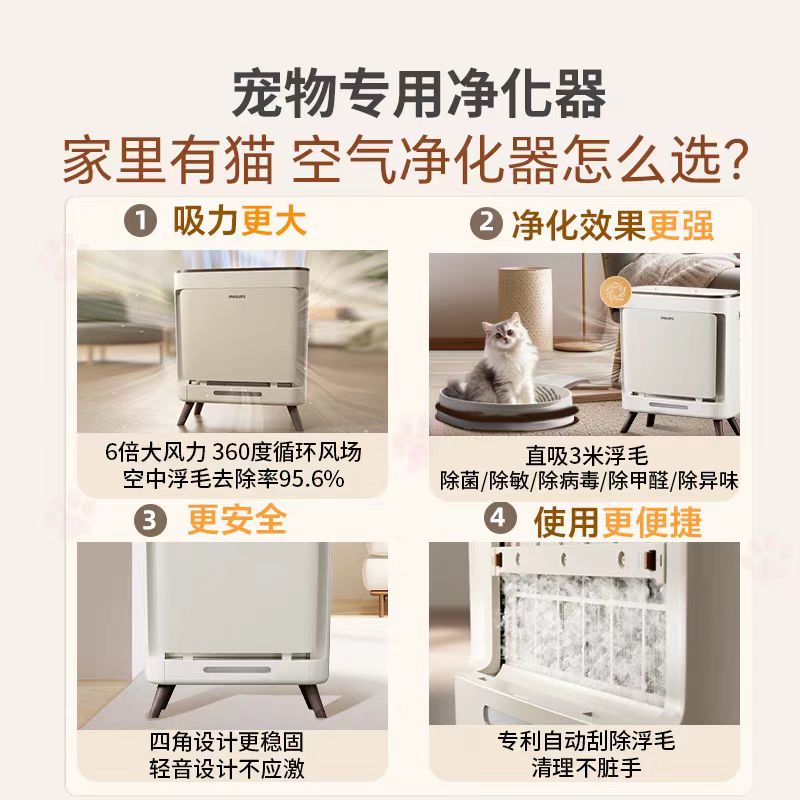 宠物专用净化器
家里有猫 空气净化器怎么选?

1 吸力更大

PHILIPS

6倍大风力 360度循环风场
空中浮毛去除率95.6%

2 净化效果更强

PHILIPS

直吸3米浮毛
除菌/除敏/除病毒/除甲醛/除异味

3 更安全

四角设计更稳固
轻音设计不应激

4 使用更便捷

专利自动刮除浮毛
清理不脏手