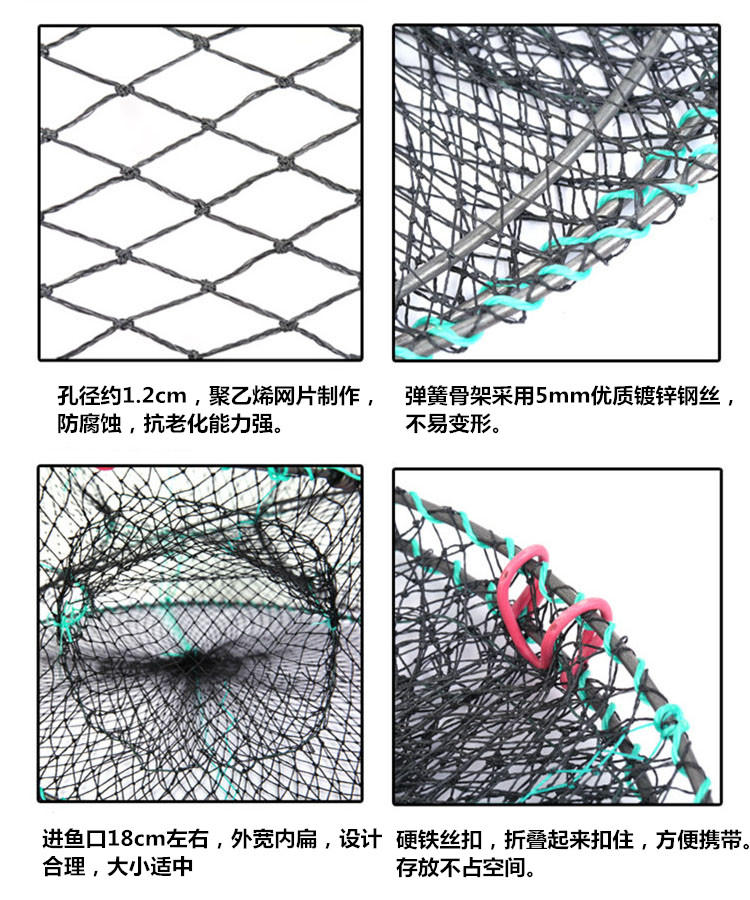 孔径约1.2cm，聚乙烯网片制作，防腐蚀，抗老化能力强。

弹簧骨架采用5mm优质镀锌钢丝，不易变形。

进鱼口18cm左右，外宽内扁，设计合理，大小适中

硬铁丝扣，折叠起来扣住，方便携带。存放不占空间。