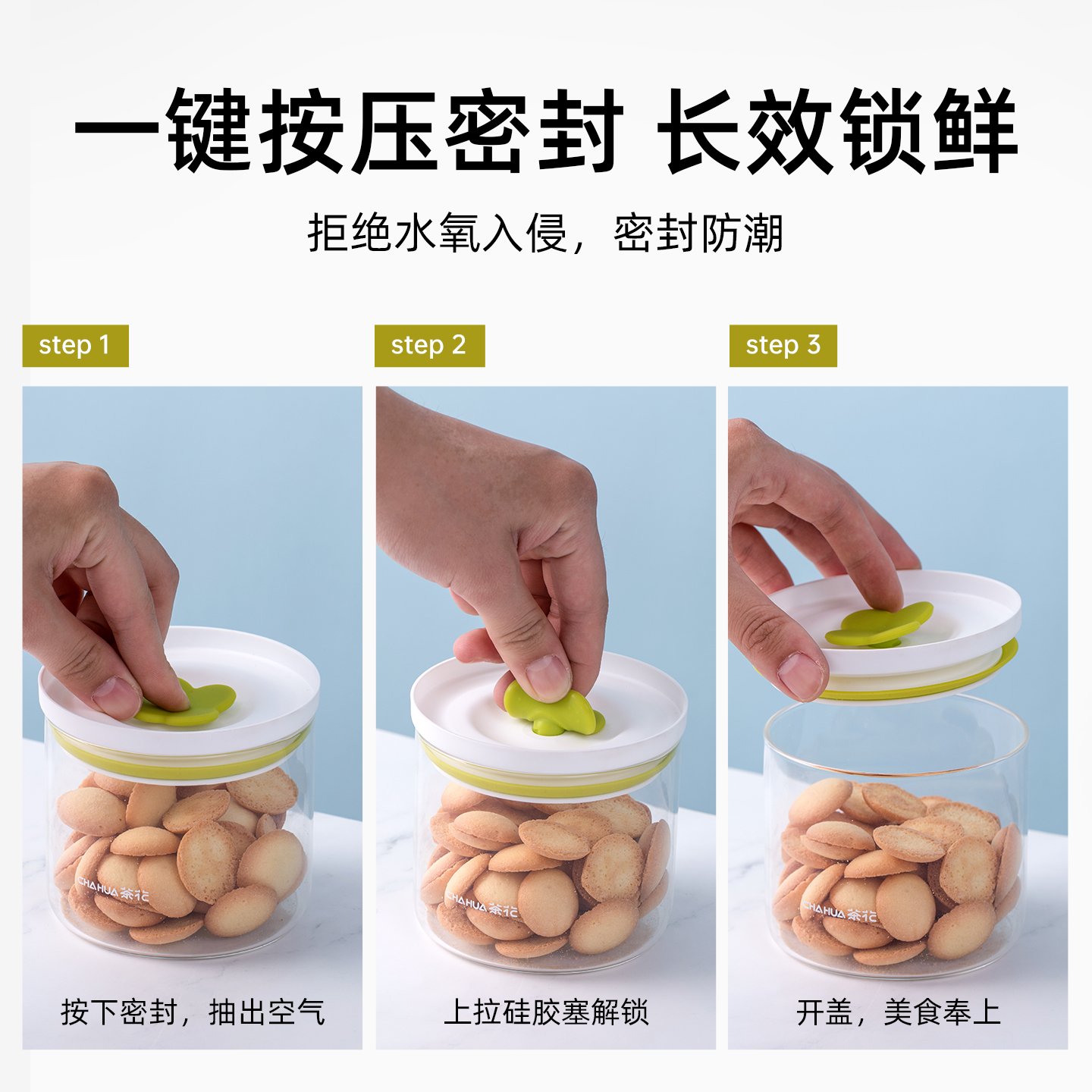 一键按压密封 长效锁鲜

拒绝水氧入侵，密封防潮

step 1

CHAHUA 茶花

按下密封，抽出空气

step 2

CHAHUA 茶花

上拉硅胶塞解锁

step 3

CHAHUA 茶花

开盖，美食奉上