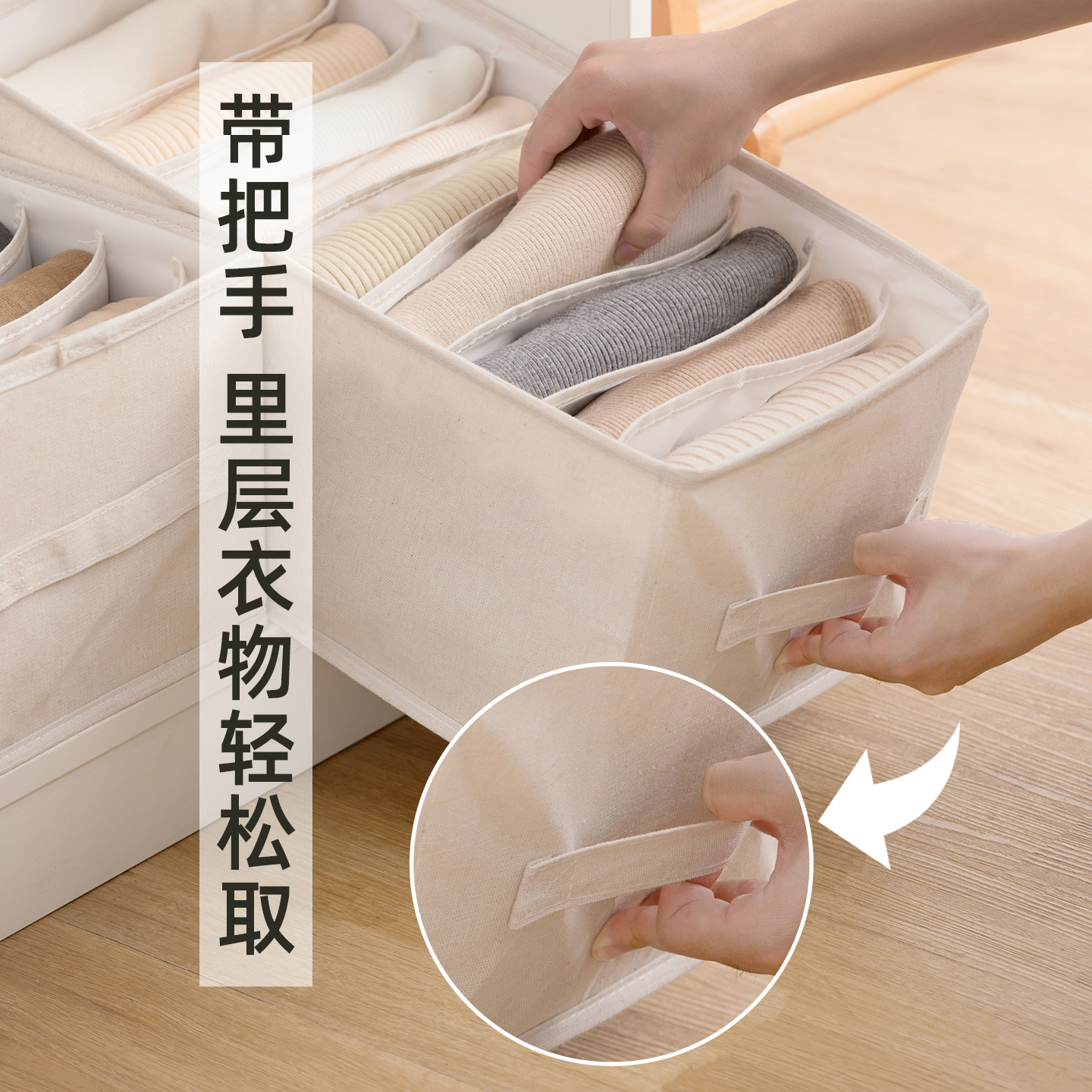 带把手 里层衣物轻松取