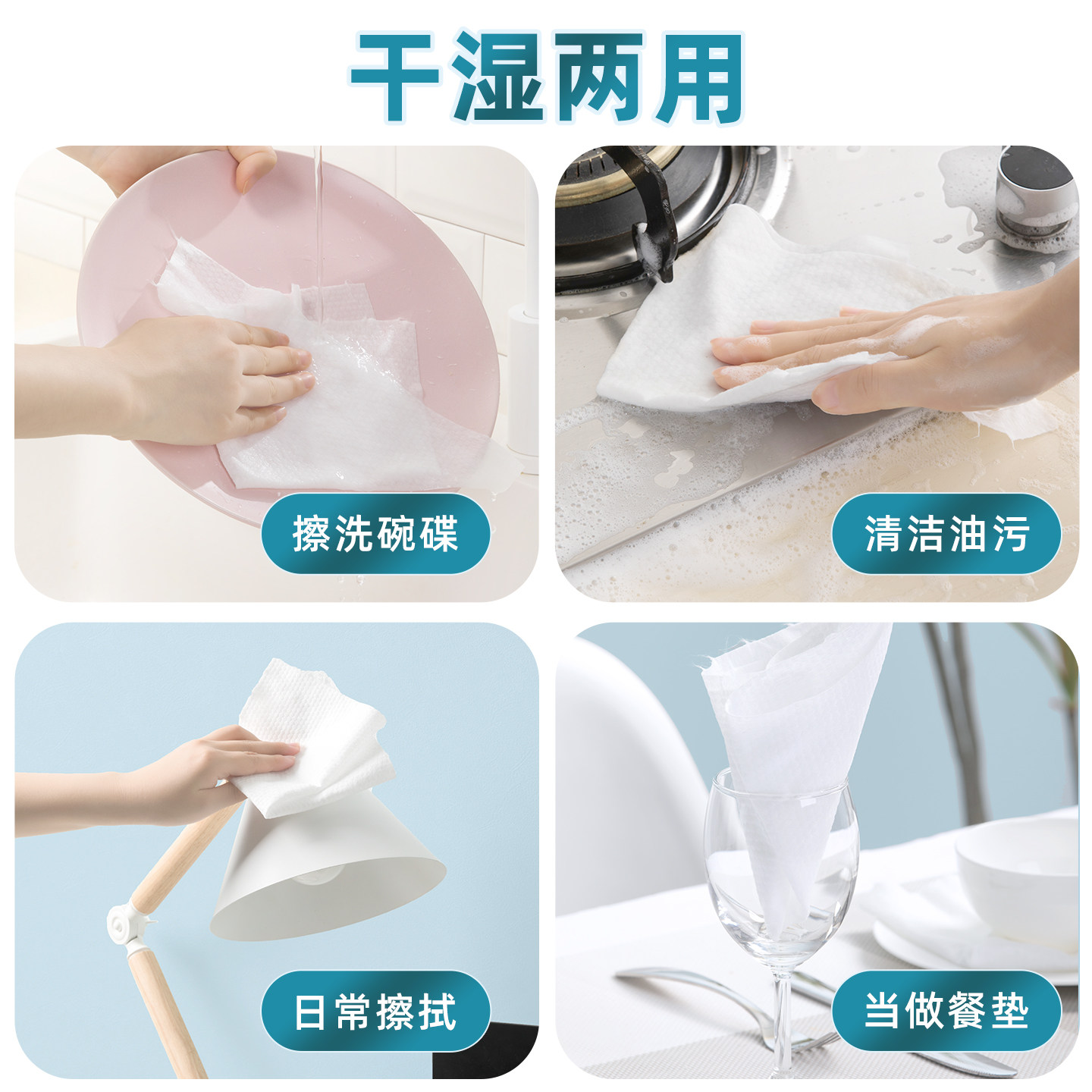 干湿两用

擦洗碗碟

清洁油污

日常擦拭

当做餐垫