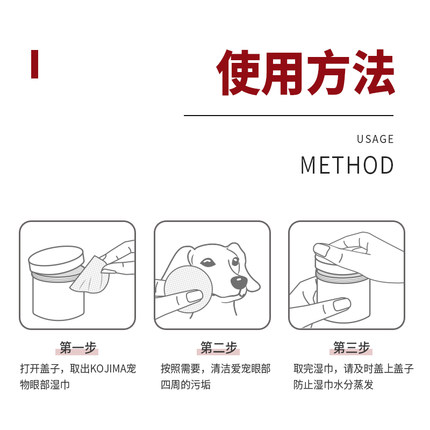 使用方法

USAGE

METHOD

第一步

打开盖子，取出KOJIMA宠物眼部湿巾

第二步

按照需要，清洁爱宠眼部四周的污垢

第三步

取完湿巾，请及时盖上盖子防止湿巾水分蒸发