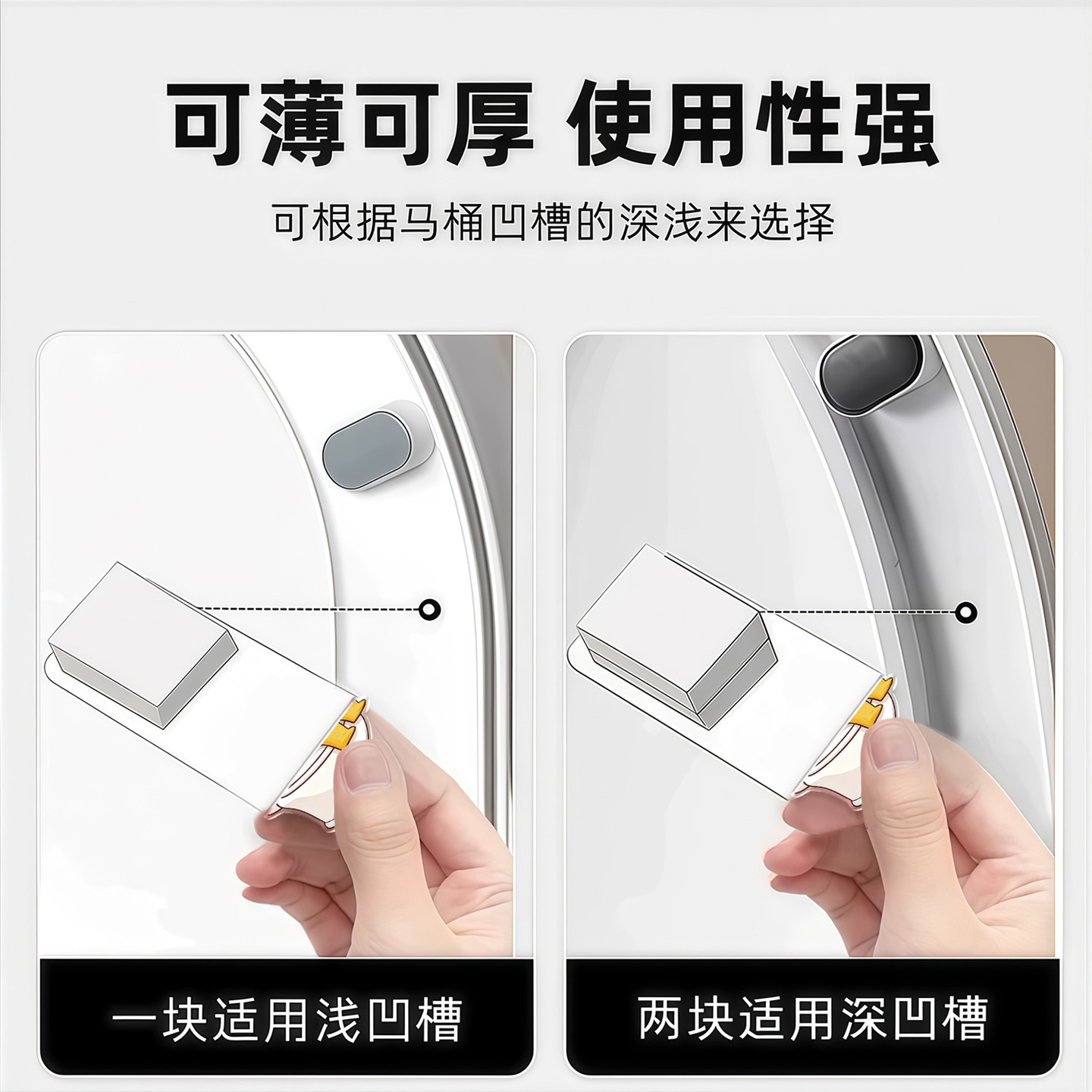 可薄可厚 使用性强

可根据马桶凹槽的深浅来选择

一块适用浅凹槽

两块适用深凹槽