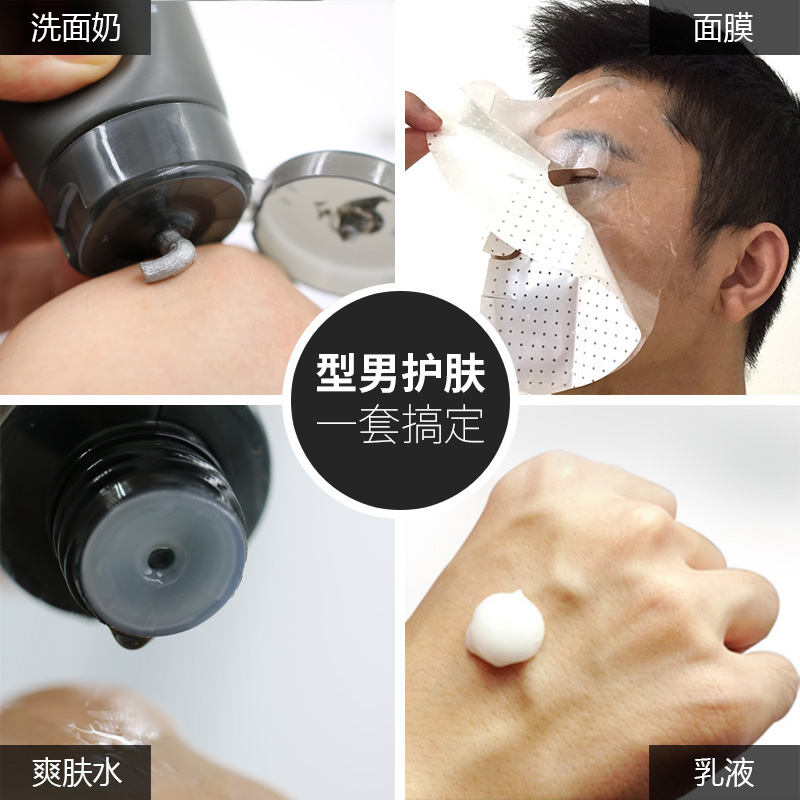 洗面奶

面膜

型男护肤
一套搞定

爽肤水

乳液