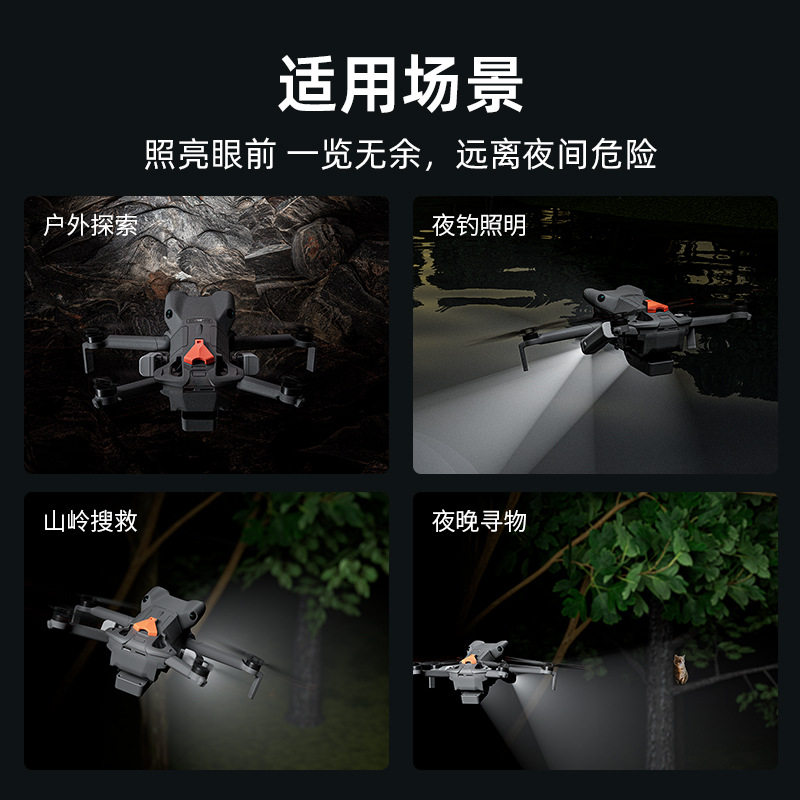 适用场景

照亮眼前 一览无余，远离夜间危险

户外探索

夜钓照明

山岭搜救

夜晚寻物