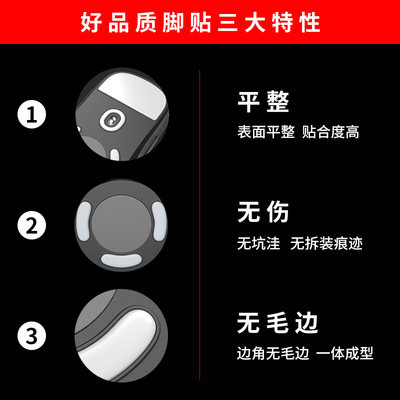 好品质脚贴三大特性

1

平整
表面平整 贴合度高

2

无伤
无坑洼 无拆装痕迹

3

无毛边
边角无毛边 一体成型