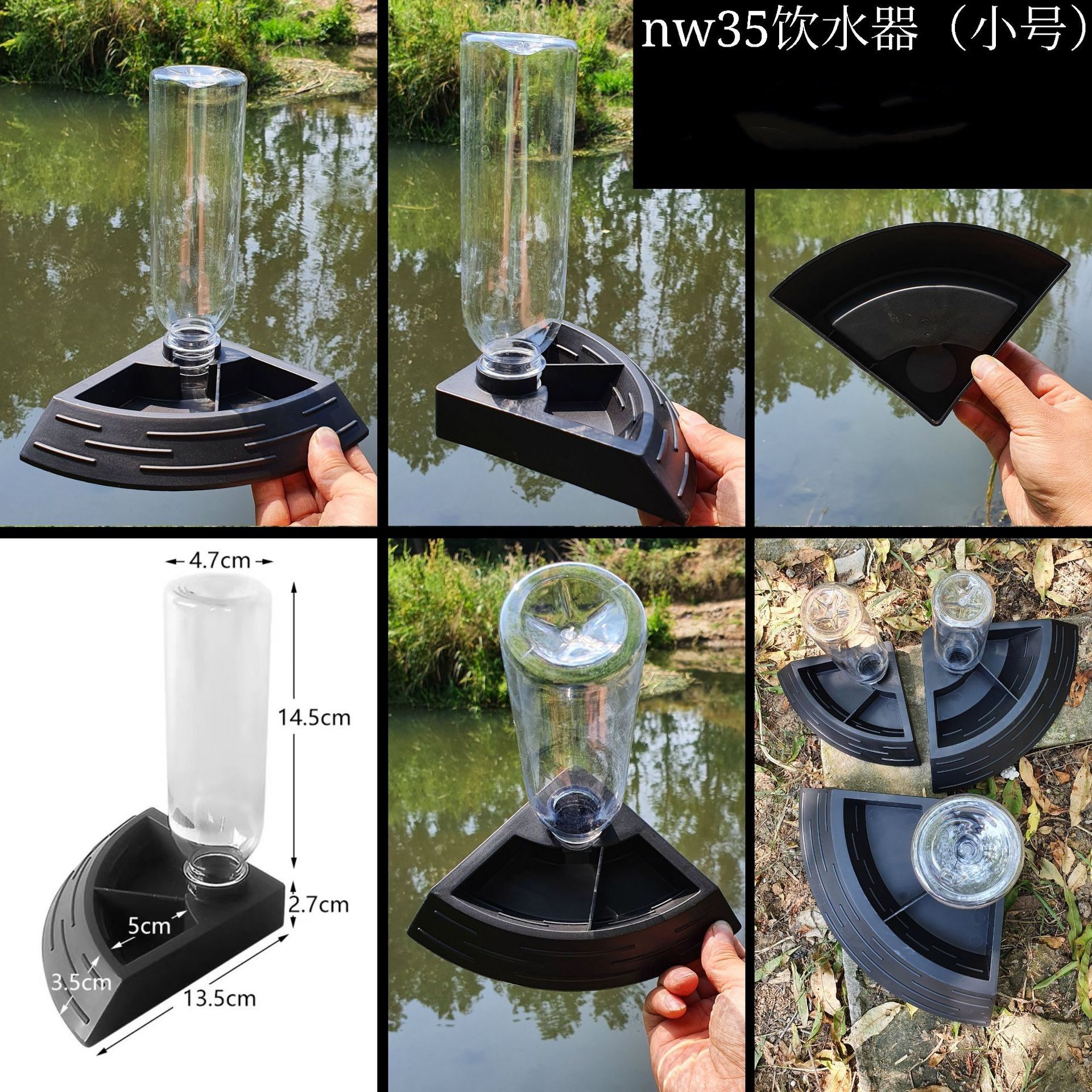 nw35饮水器（小号）

4.7cm

14.5cm

2.7cm

5cm

3.5cm

13.5cm