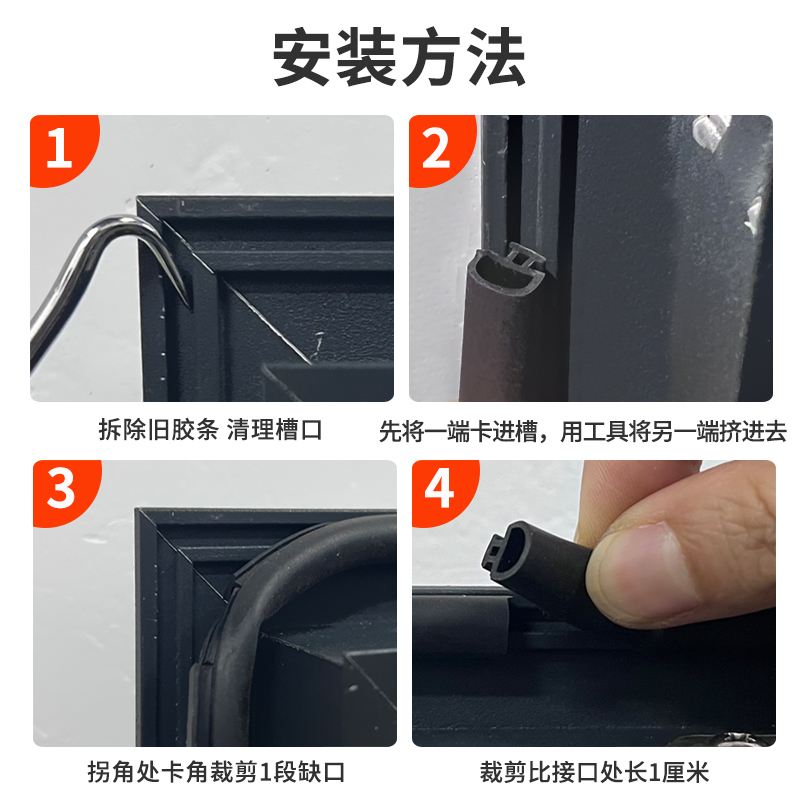 安装方法

1

拆除旧胶条 清理槽口

2

先将一端卡进槽，用工具将另一端挤进去

3

拐角处卡角裁剪1段缺口

4

裁剪比接口处长1厘米