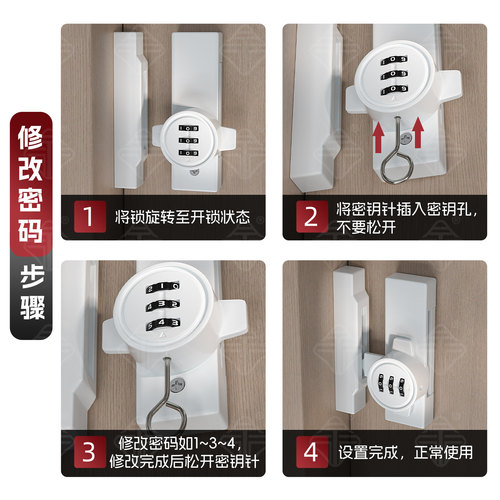 修改密码步骤

1 将锁旋转至开锁状态

2 将密钥针插入密钥孔，不要松开

3 修改密码如1~3~4，修改完成后松开密钥针

4 设置完成，正常使用