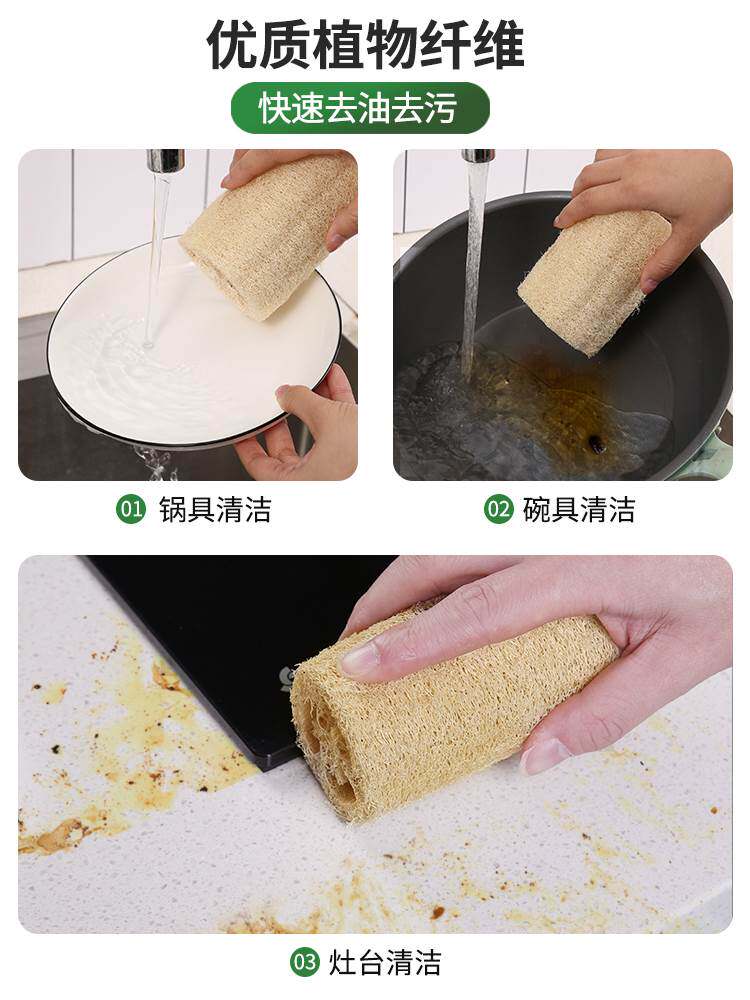 优质植物纤维

快速去油去污

01 锅具清洁

02 碗具清洁

03 灶台清洁