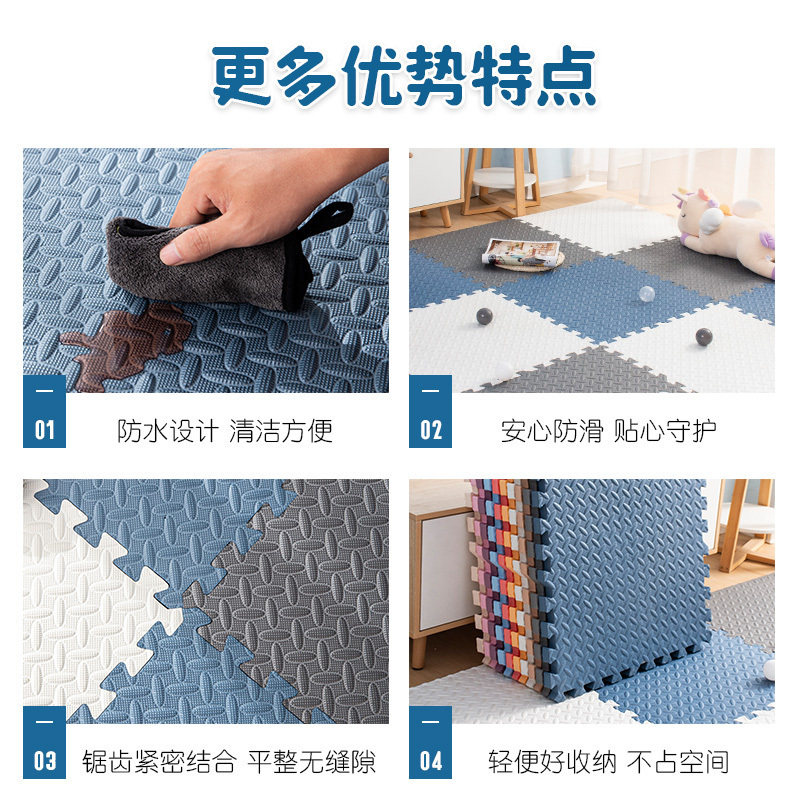 更多优势特点

01 防水设计 清洁方便

02 安心防滑 贴心守护

03 锯齿紧密结合 平整无缝隙

04 轻便好收纳 不占空间