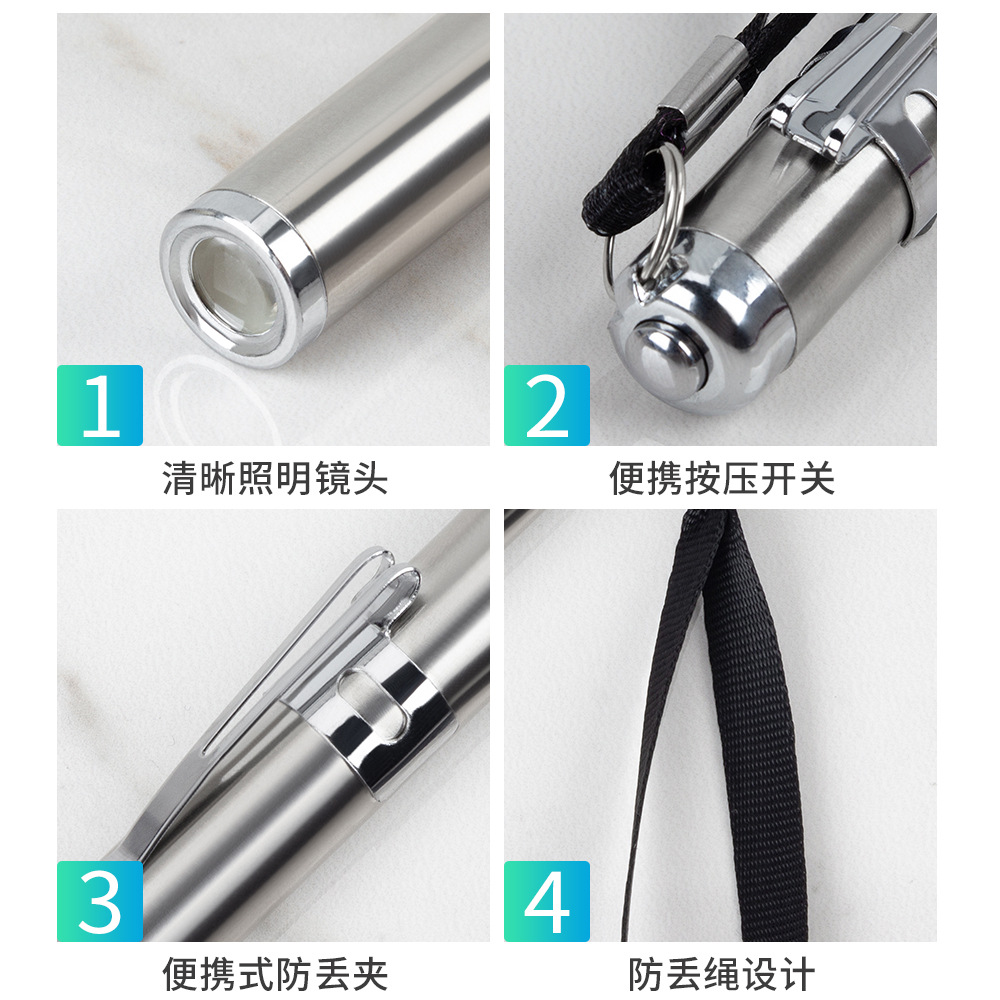 1

清晰照明镜头

2

便携按压开关

3

便携式防丢夹

4

防丢绳设计