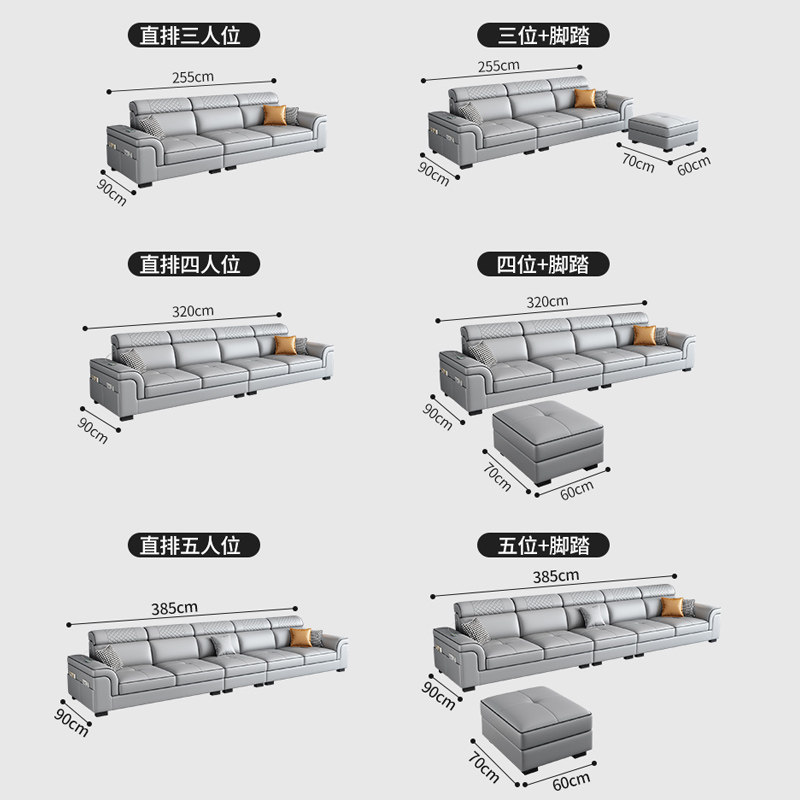 直排三人位

255cm

90cm

三位+脚踏

255cm

90cm

70cm

60cm

直排四人位

320cm

90cm

四位+脚踏

320cm

90cm

70cm

60cm

直排五人位

385cm

90cm

五位+脚踏

385cm

90cm

70cm

60cm