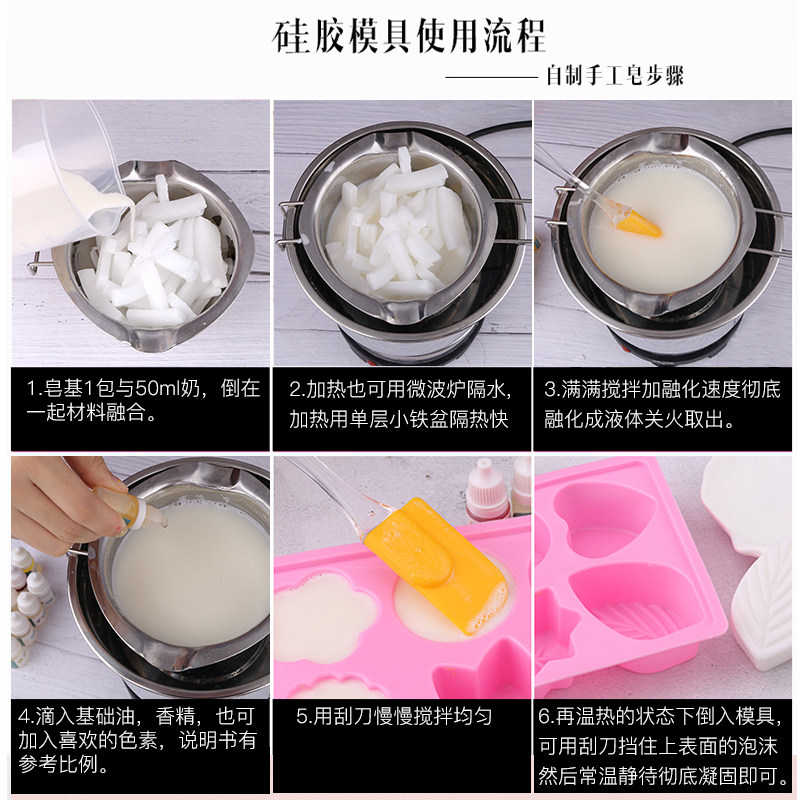 硅胶模具使用流程

自制手工皂步骤

1.皂基1包与50ml奶，倒在一起材料融合。

2.加热也可用微波炉隔水，加热用单层小铁盆隔热快

3.满满搅拌加融化速度彻底融化成液体关火取出。

4.滴入基础油，香精，也可加入喜欢的色素，说明书有参考比例。

5.用刮刀慢慢搅拌均匀

6.再温热的状态下倒入模具，可用刮刀挡住上表面的泡沫然后常温静待彻底凝固即可。