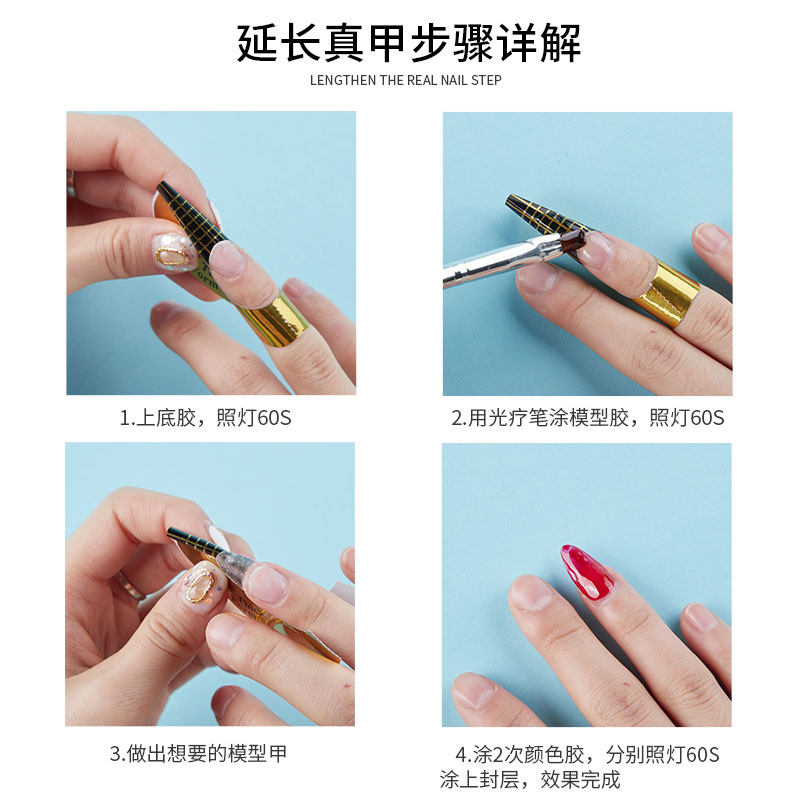 延长真甲步骤详解
LENGTHEN THE REAL NAIL STEP

1.上底胶，照灯60S

2.用光疗笔涂模型胶，照灯60S

3.做出想要的模型甲

4.涂2次颜色胶，分别照灯60S
涂上封层，效果完成