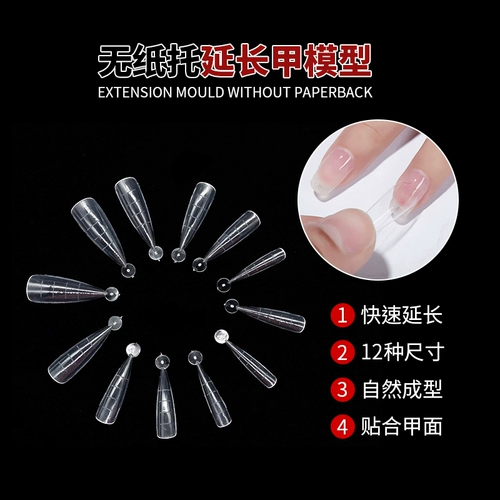 无纸托延长甲模型
EXTENSION MOULD WITHOUT PAPERBACK

1 快速延长
2 12种尺寸
3 自然成型
4 贴合甲面